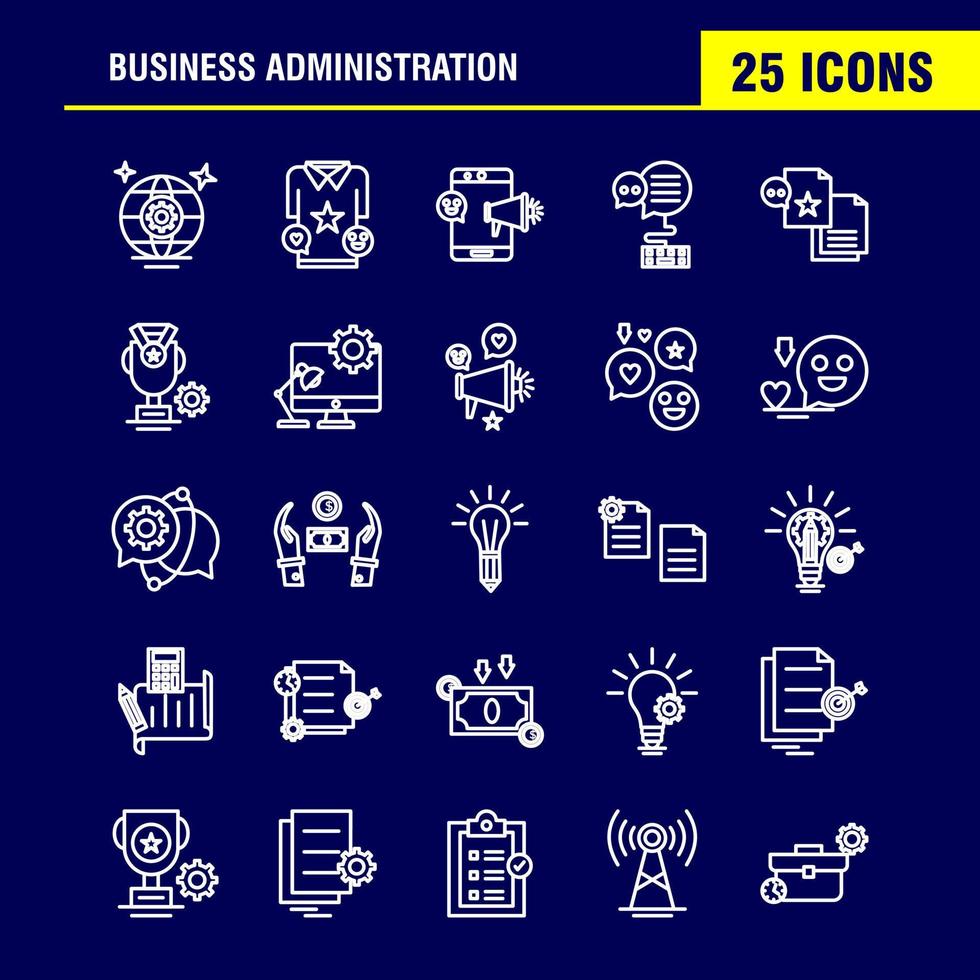 BUSINESS ADMINISTRATION

25 ICONS