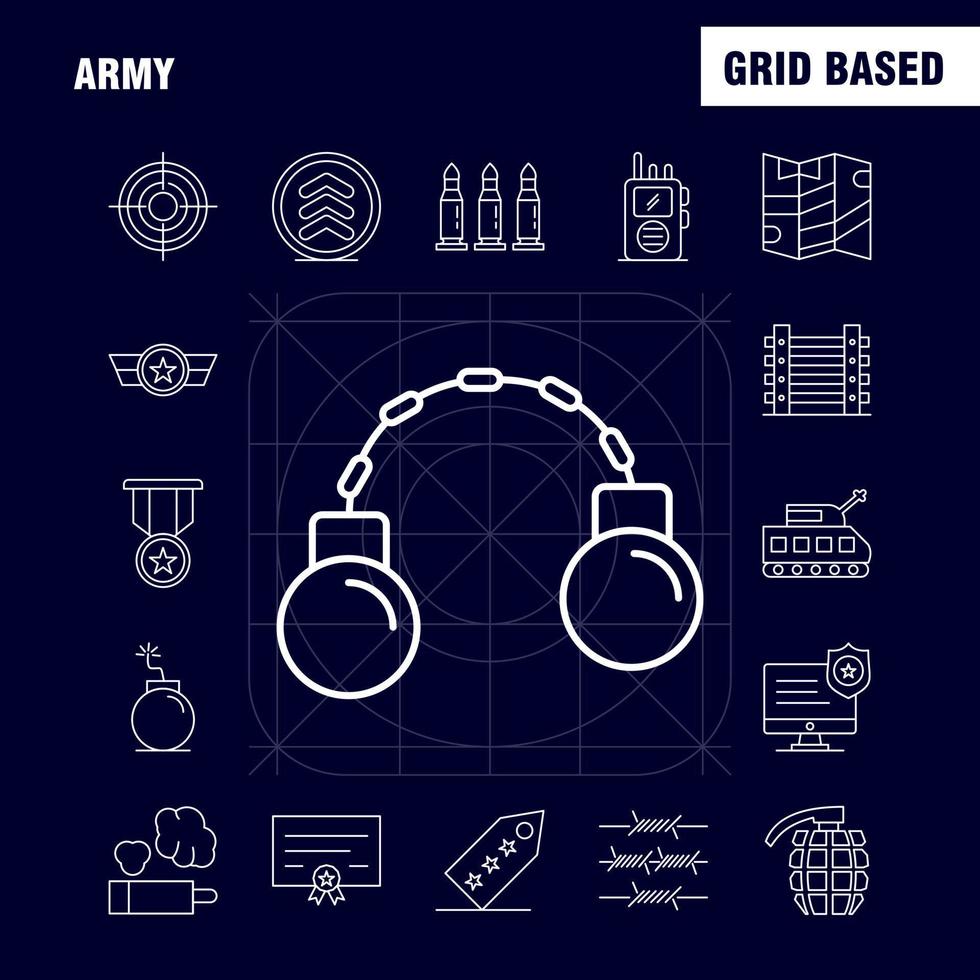 ARMY

GRID BASED