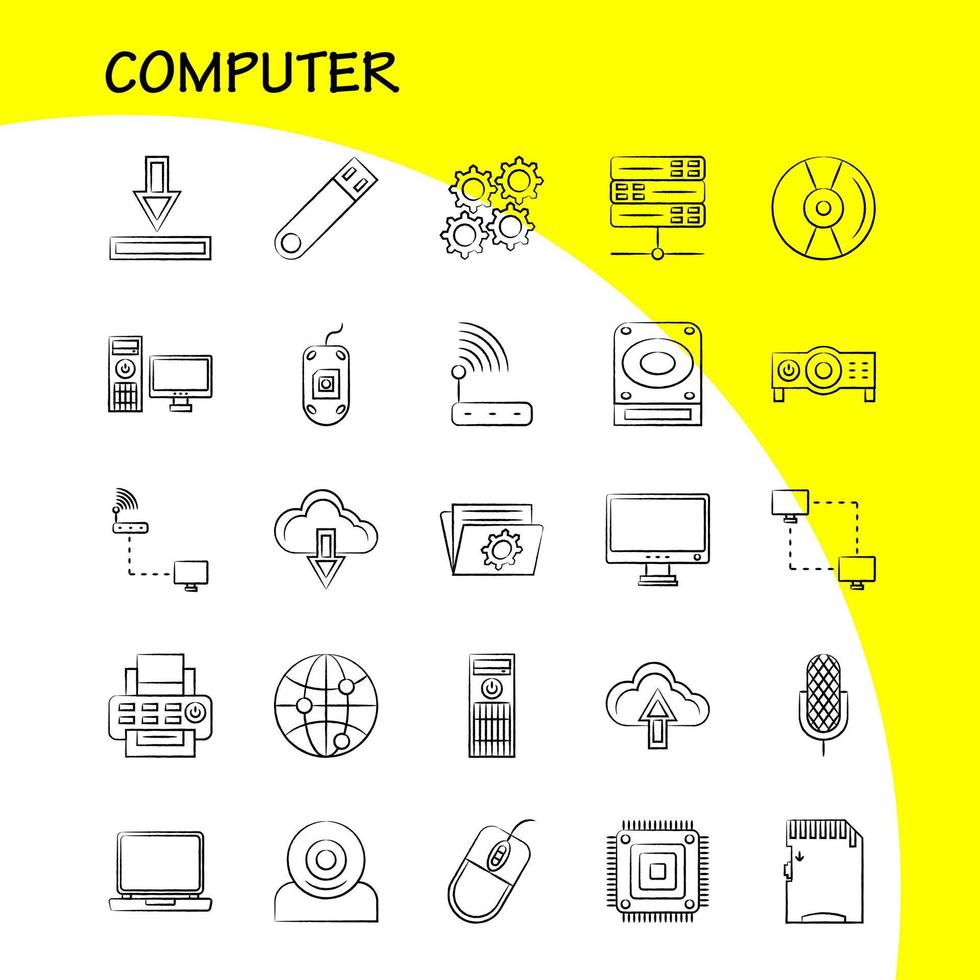 COMPUTER