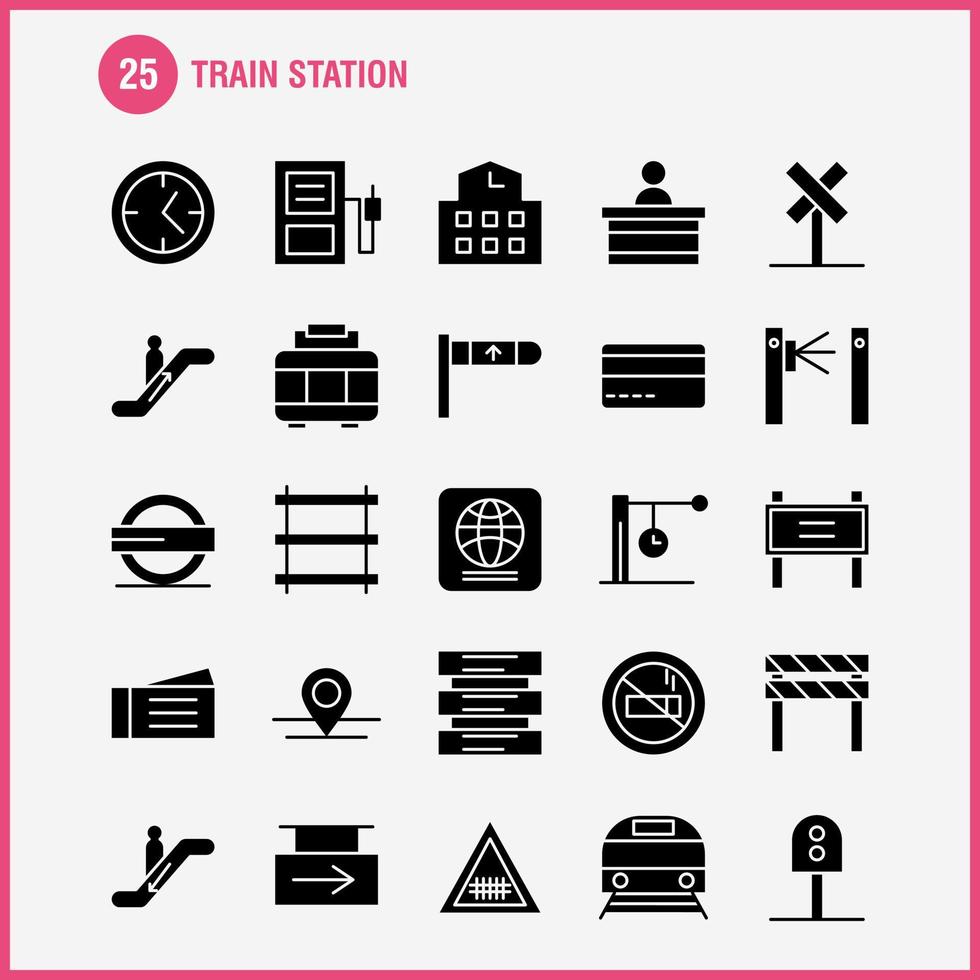 25 TRAIN STATION