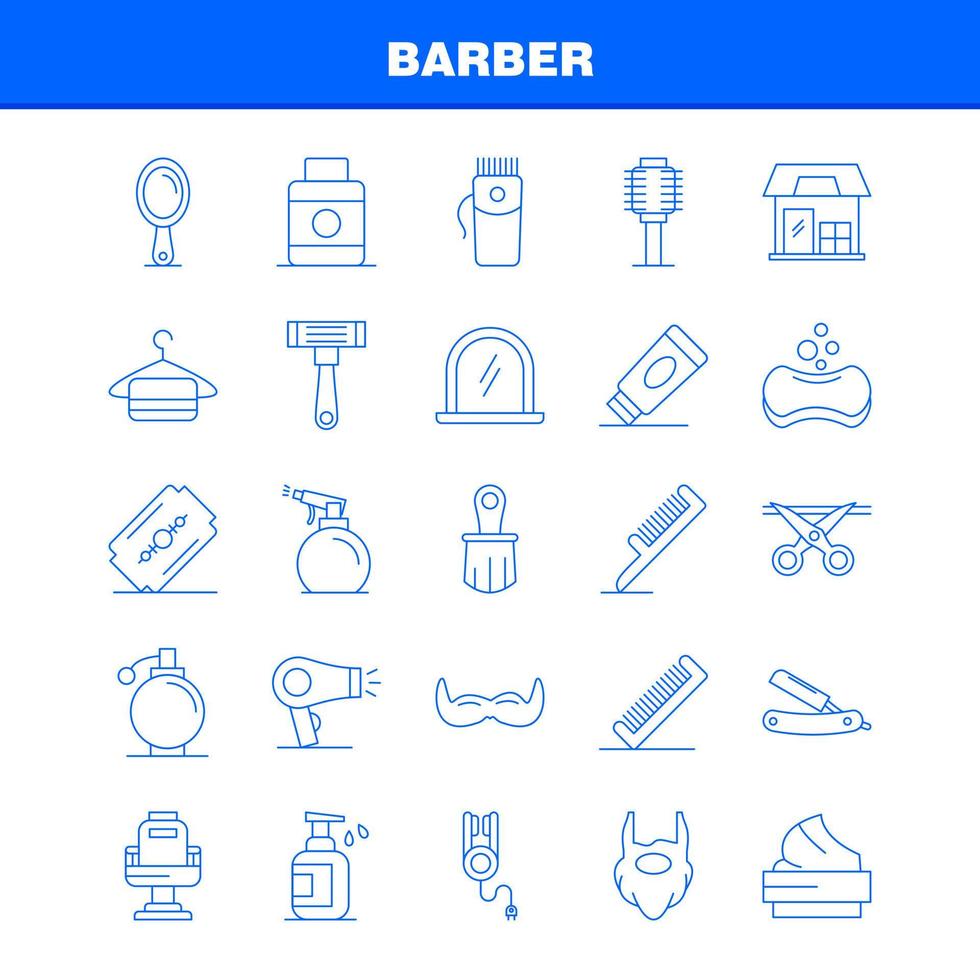 BARBER