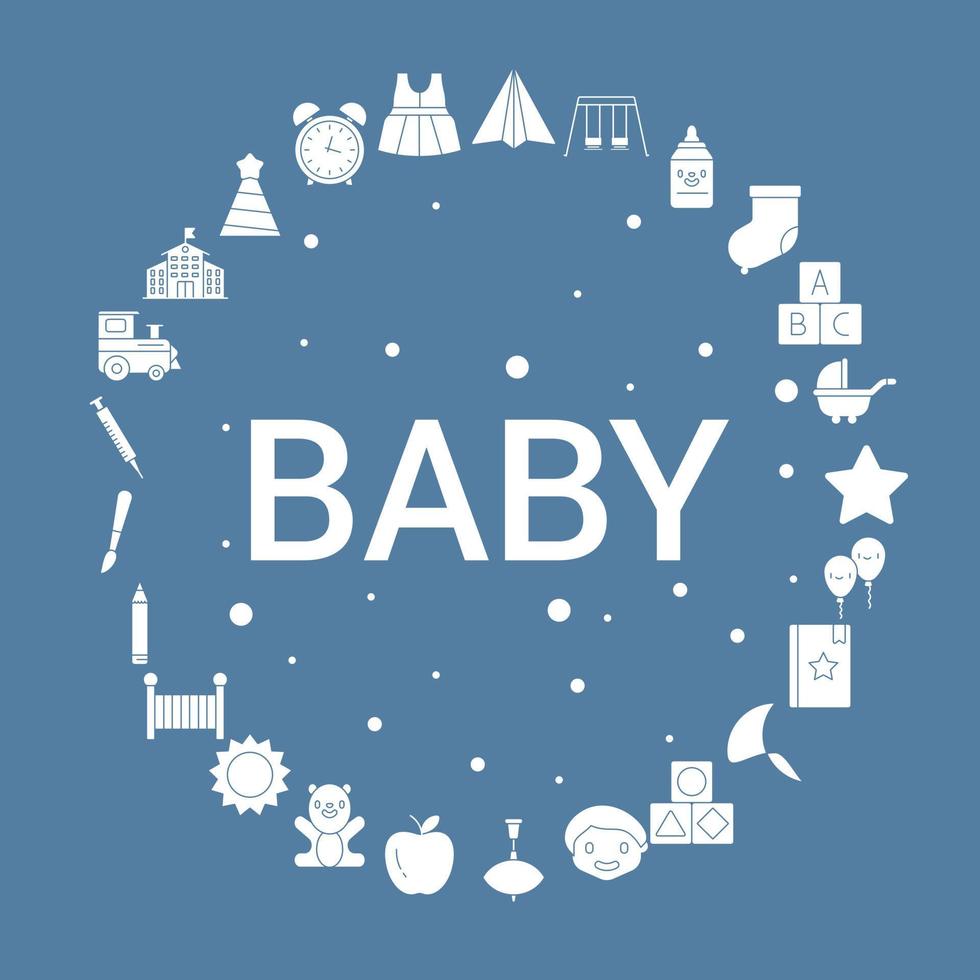 A
B C

BABY