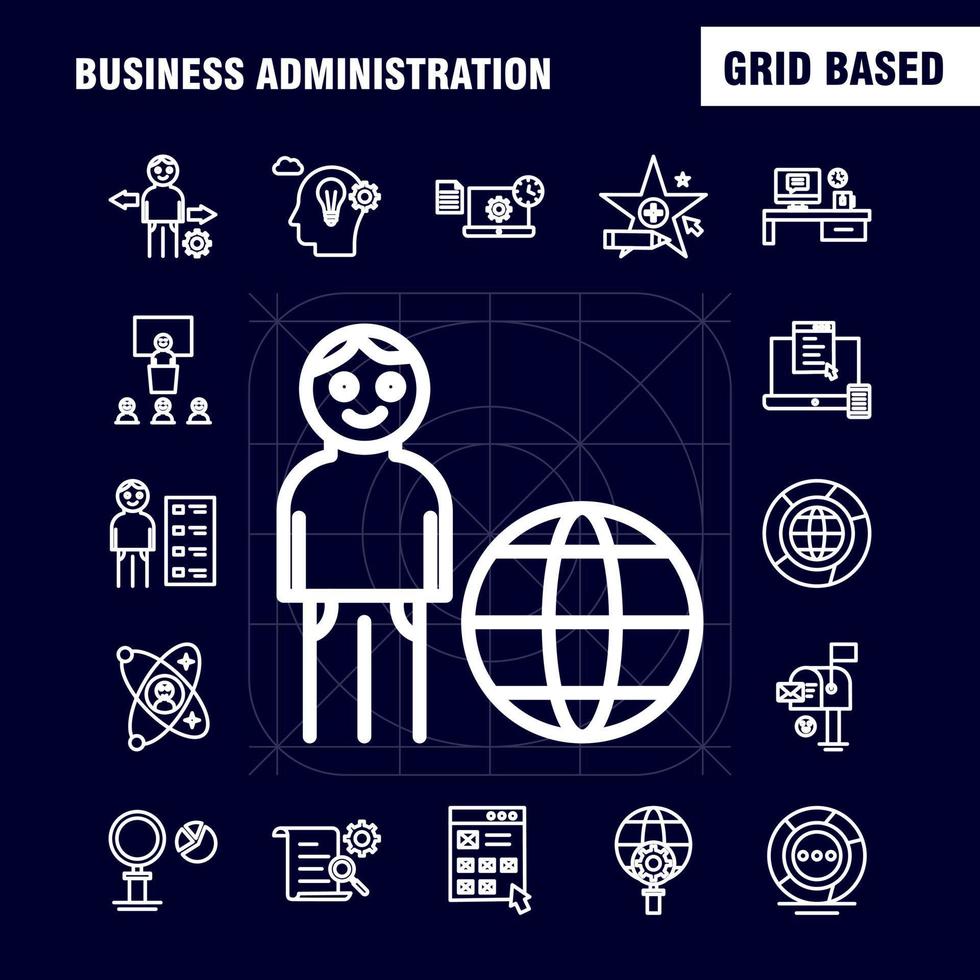 BUSINESS ADMINISTRATION

GRID BASED