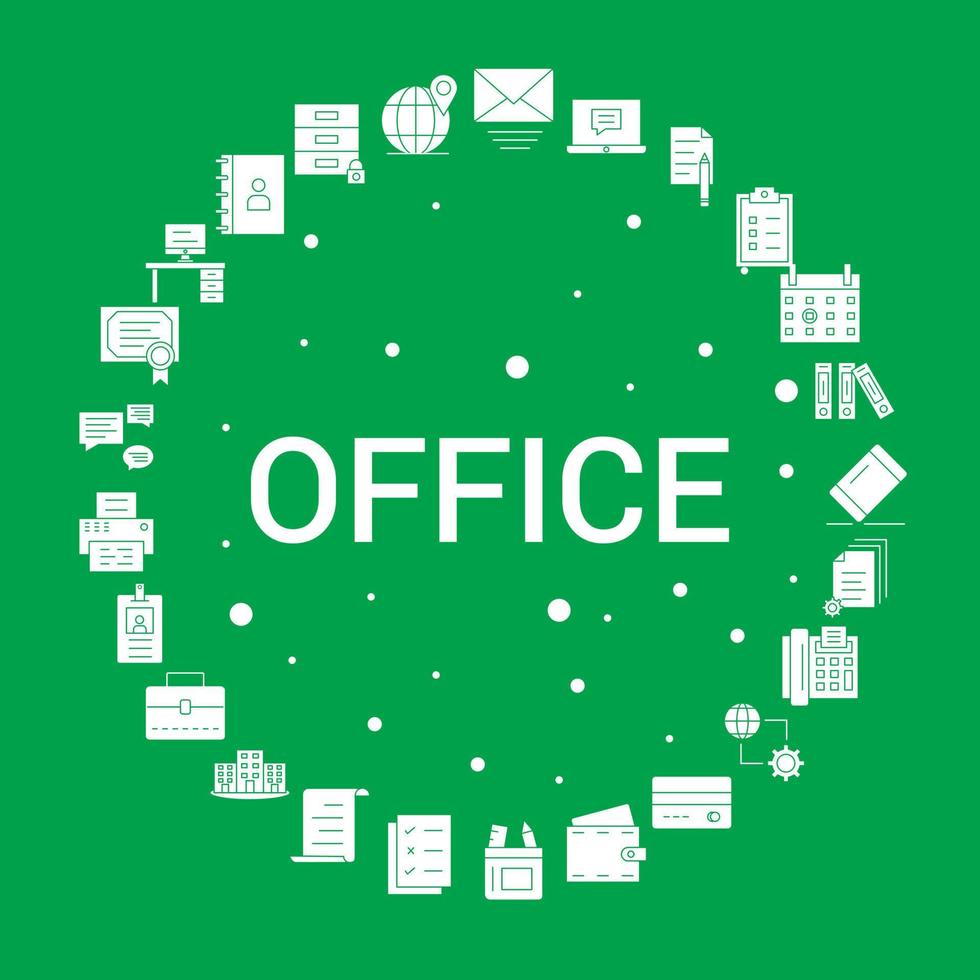 OFFICE