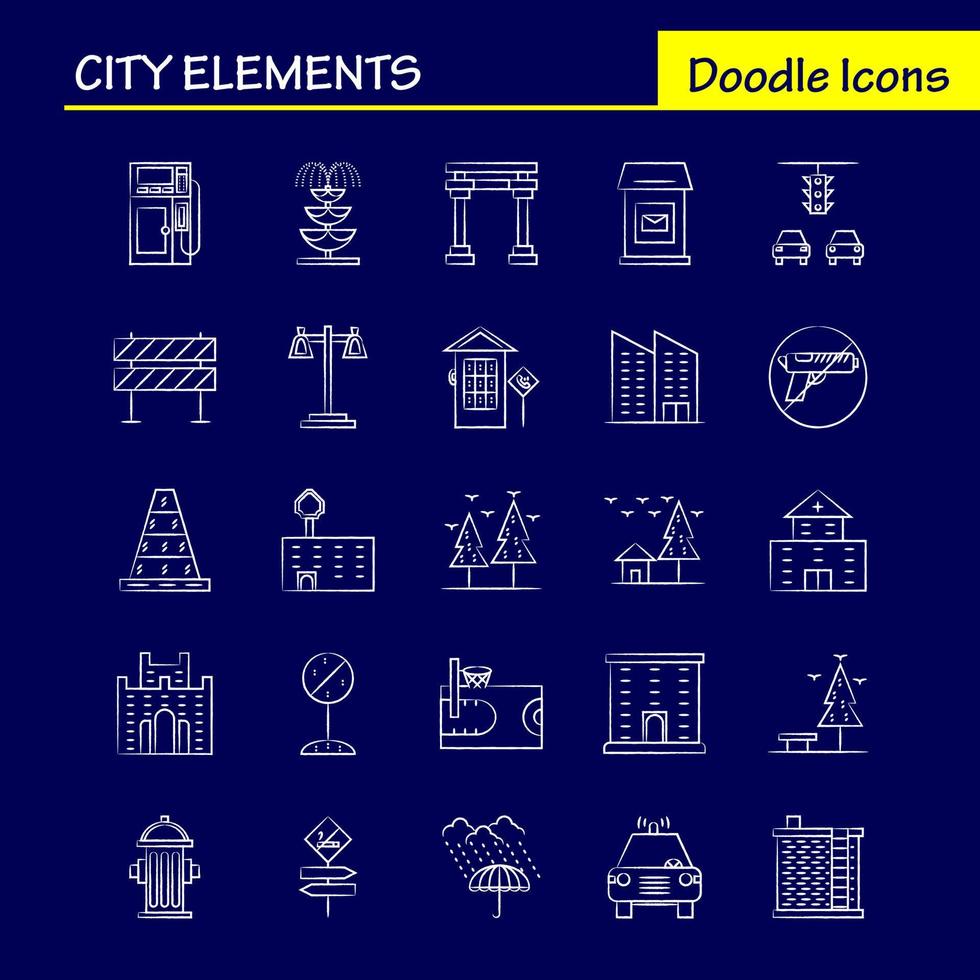 CITY ELEMENTS

Doodle Icons