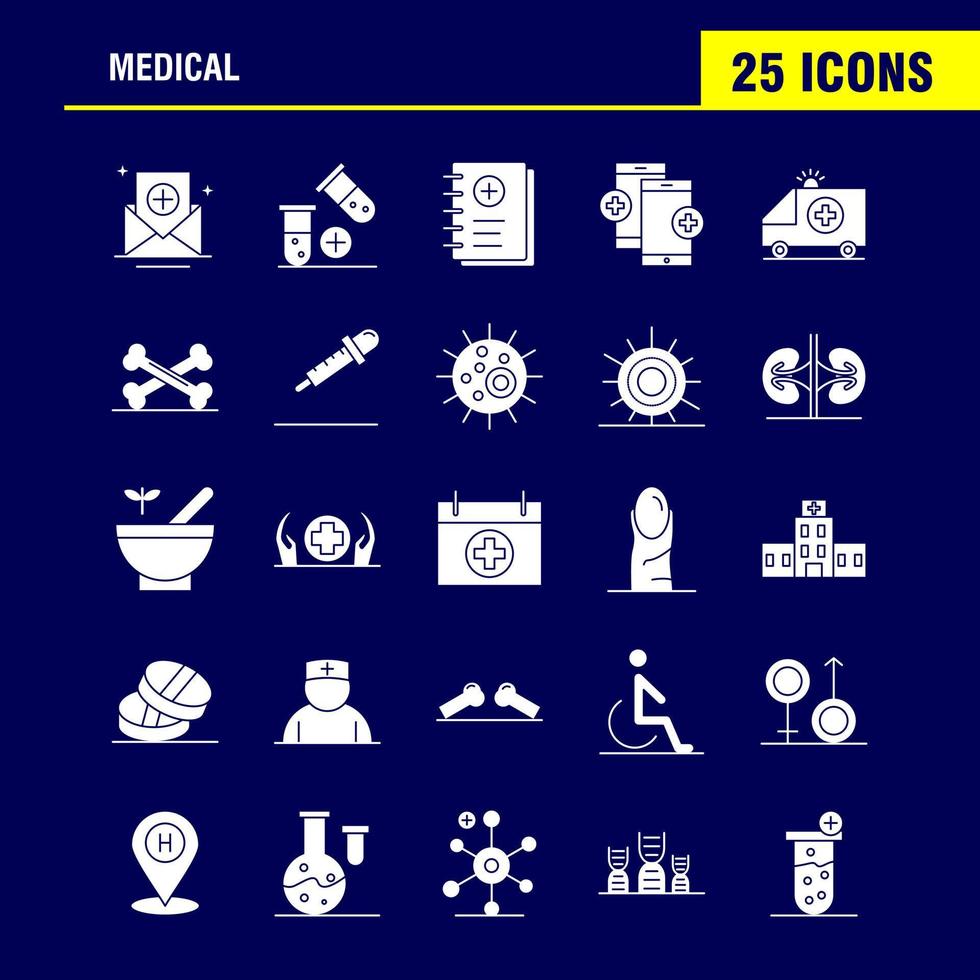 MEDICAL

25 ICONS

H