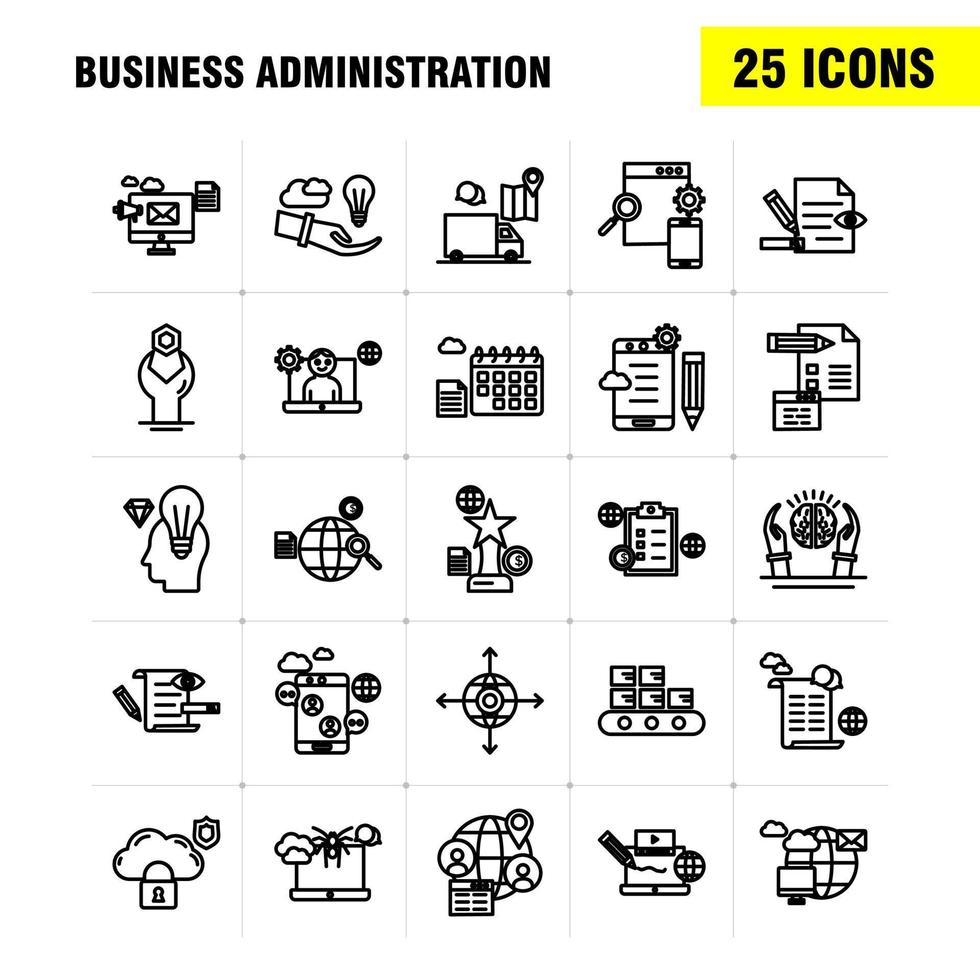 BUSINESS ADMINISTRATION

25 ICONS