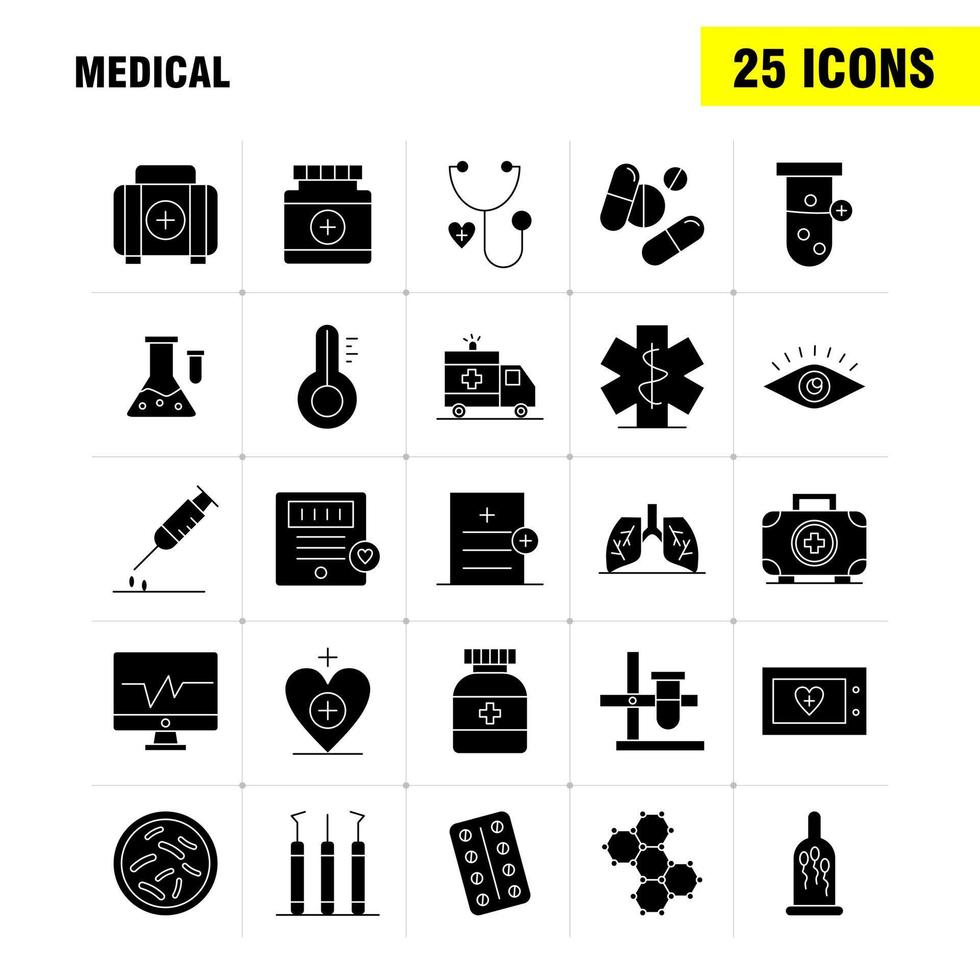 MEDICAL

25 ICONS