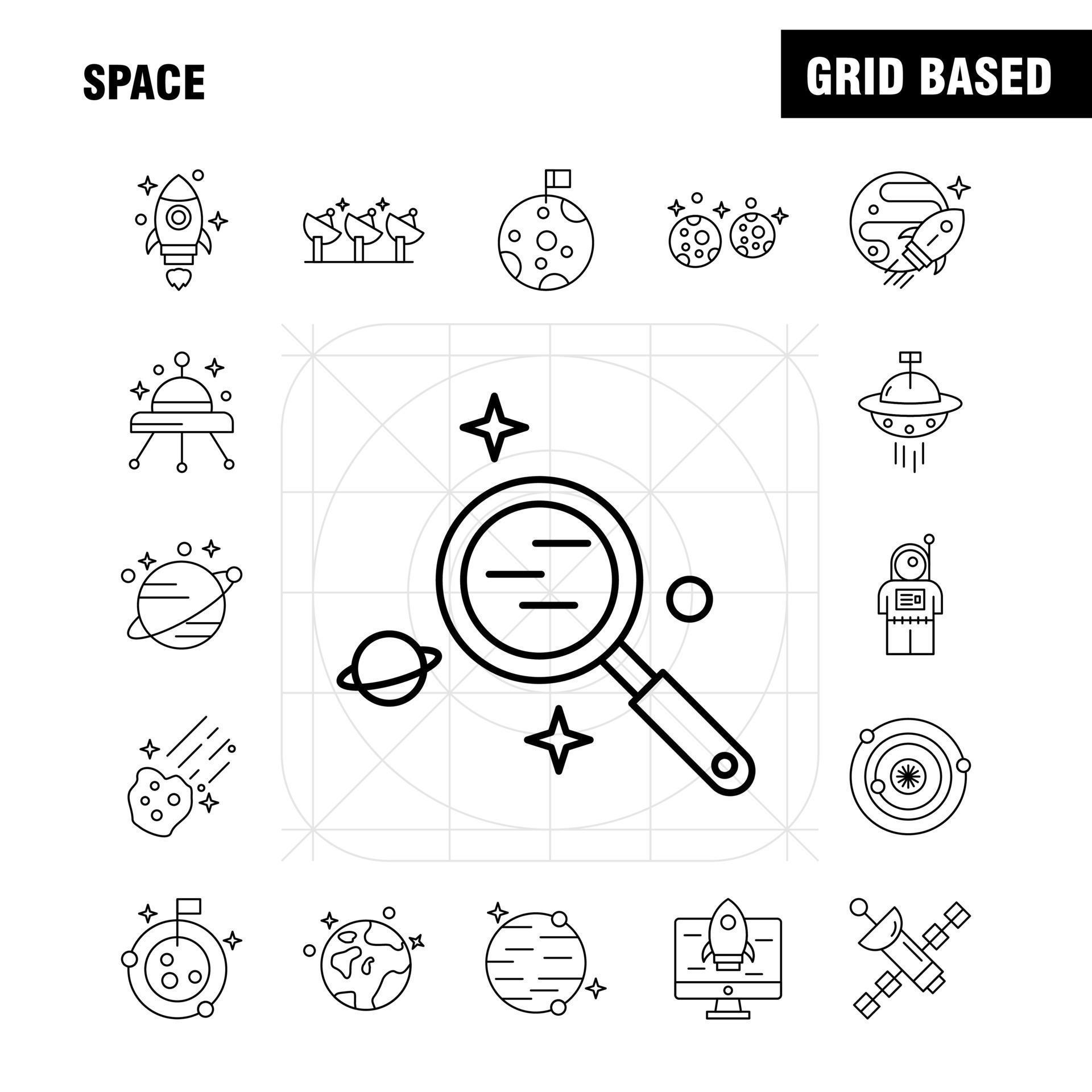 SPACE

GRID BASED