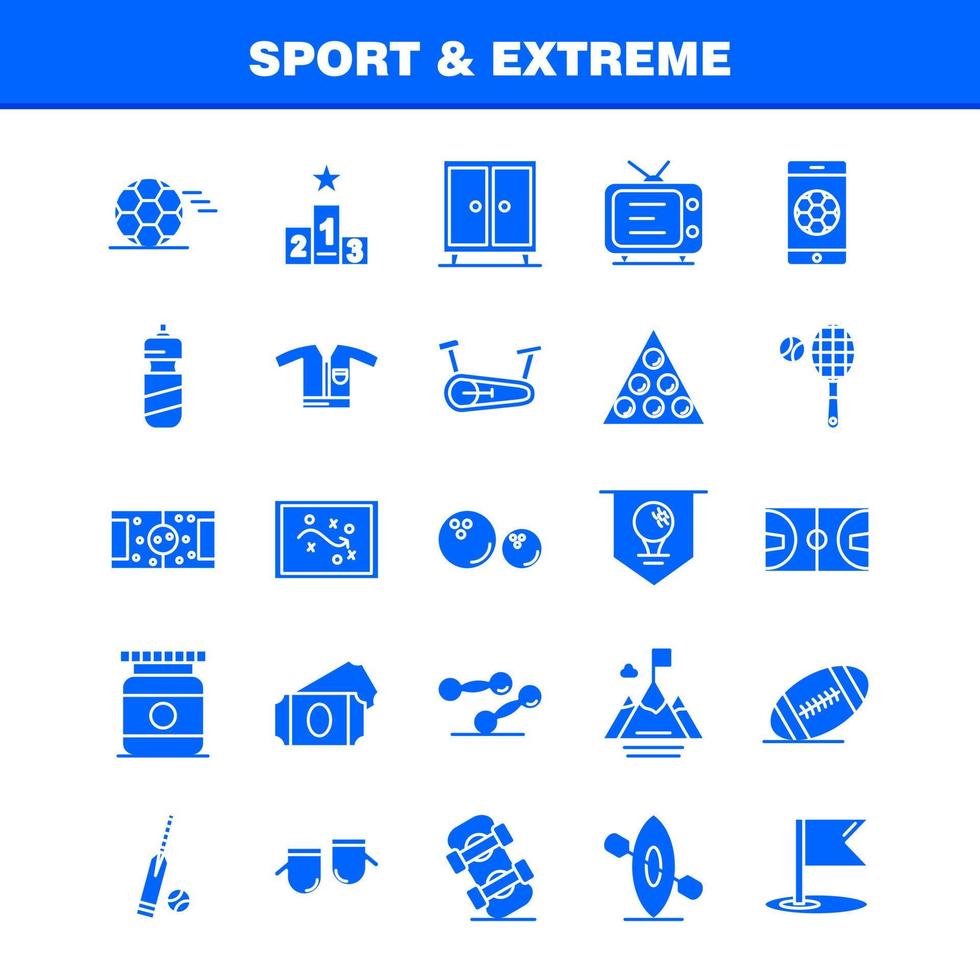 SPORT & EXTREME

2 1 3