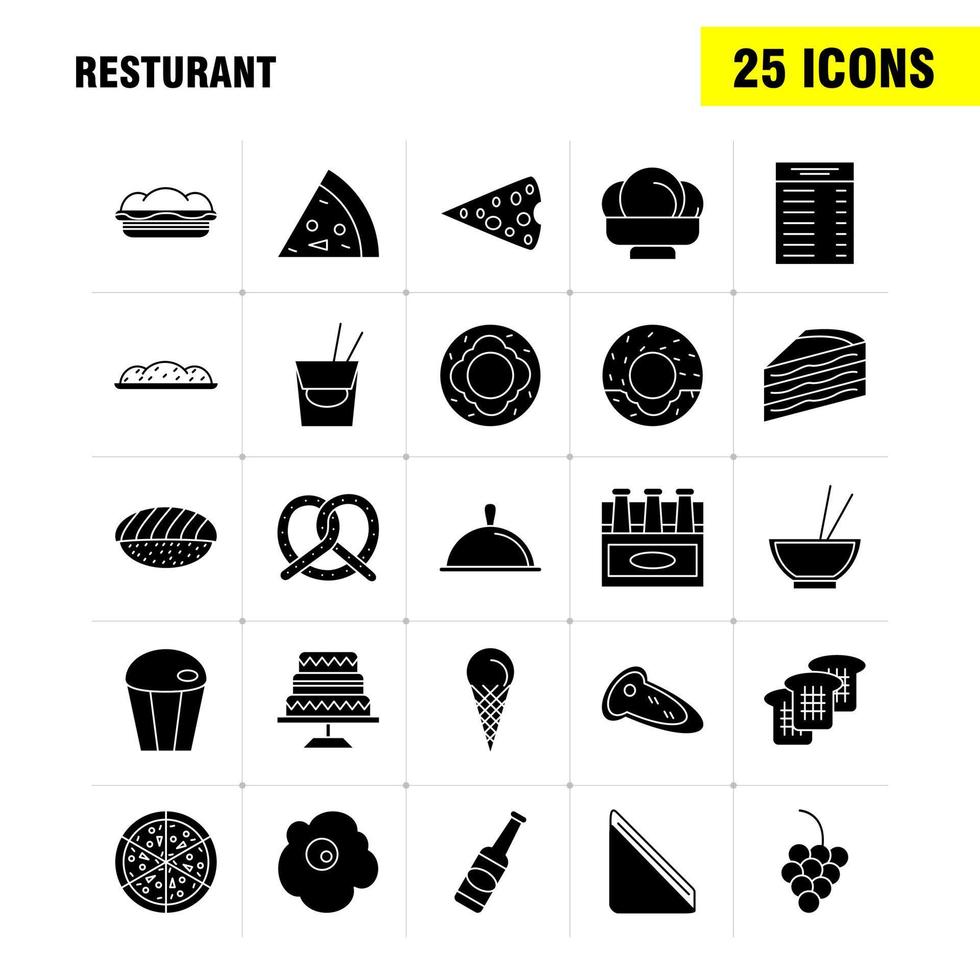 RESTURANT

25 ICONS