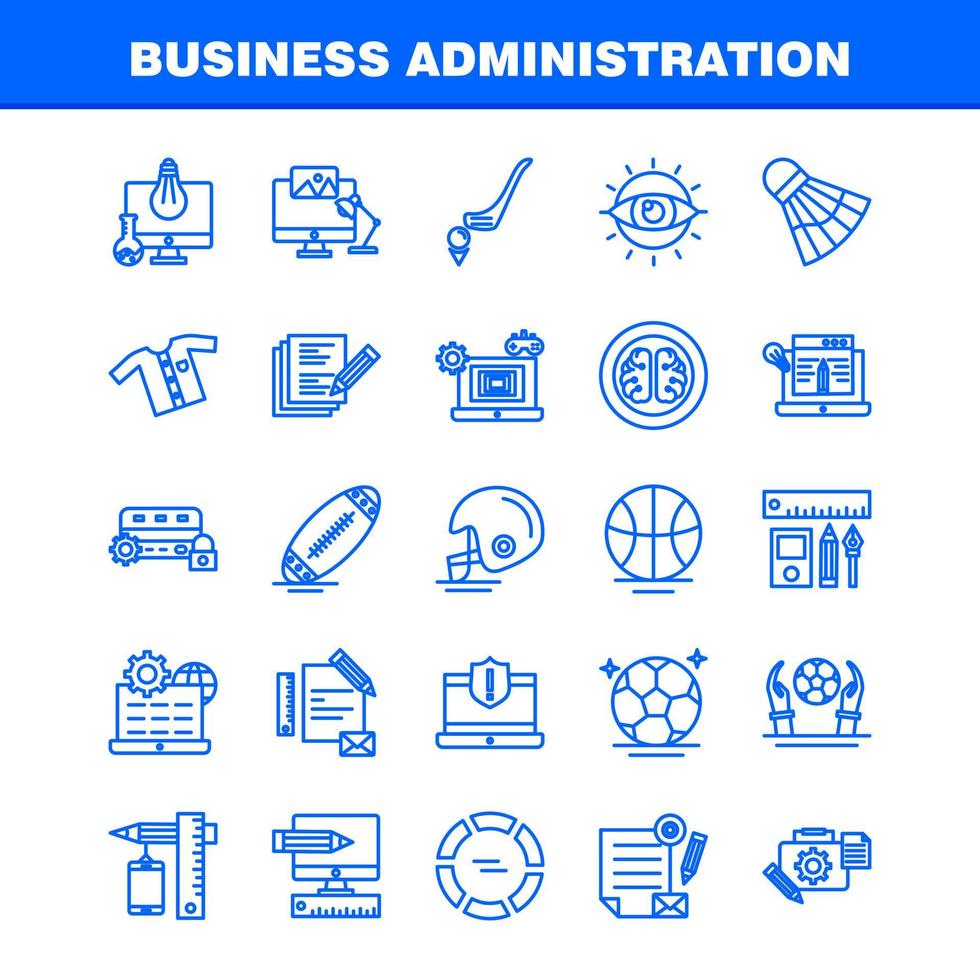 BUSINESS ADMINISTRATION