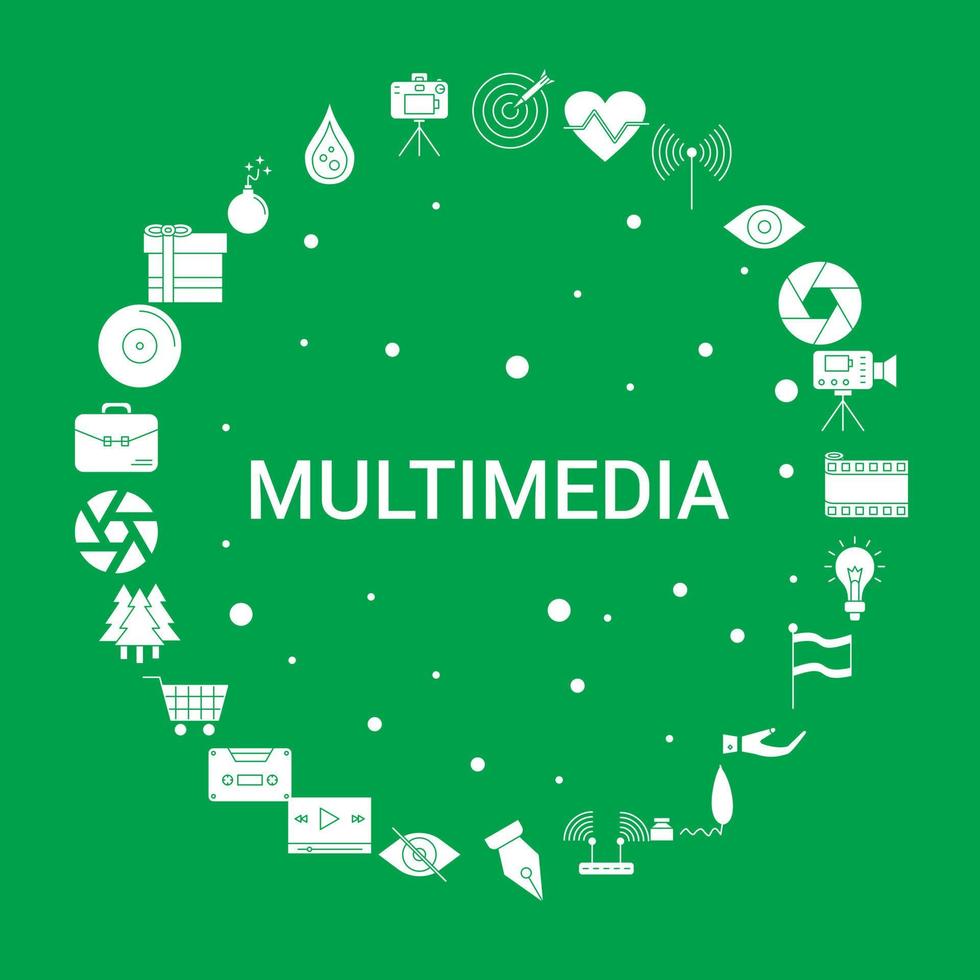 MULTIMEDIA