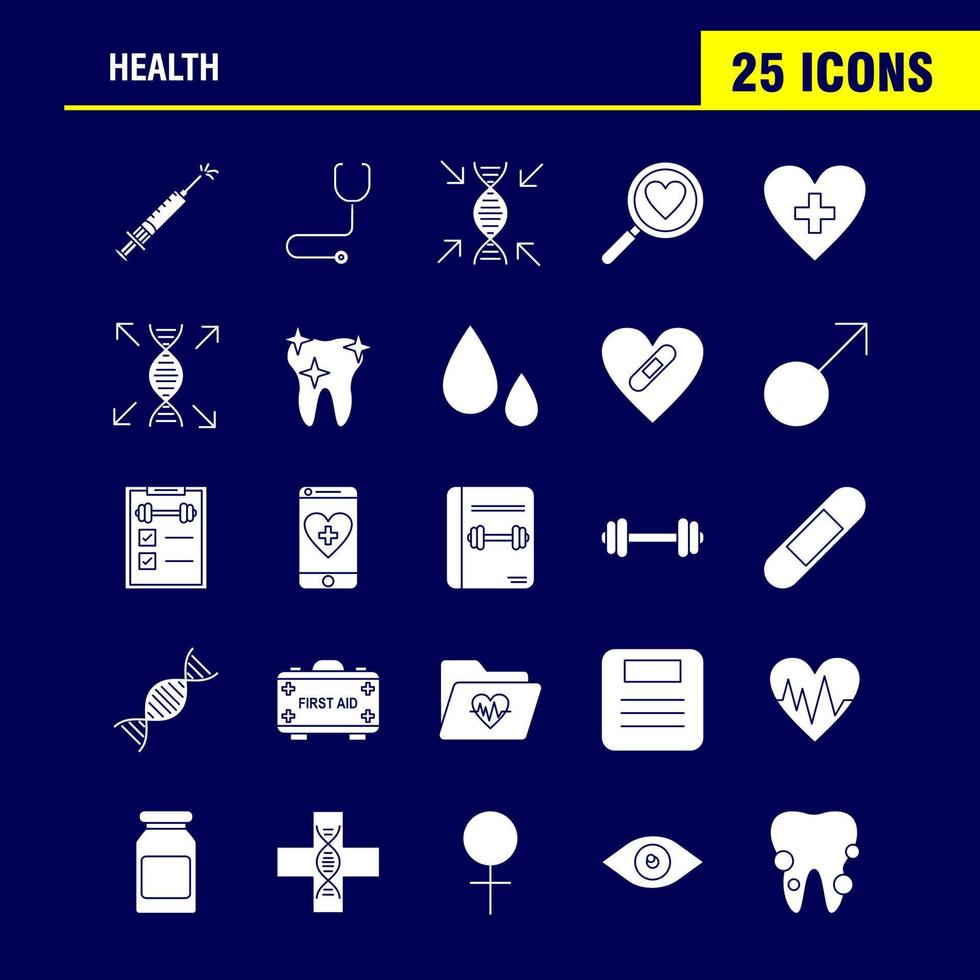 HEALTH

25 ICONS

FIRST AID