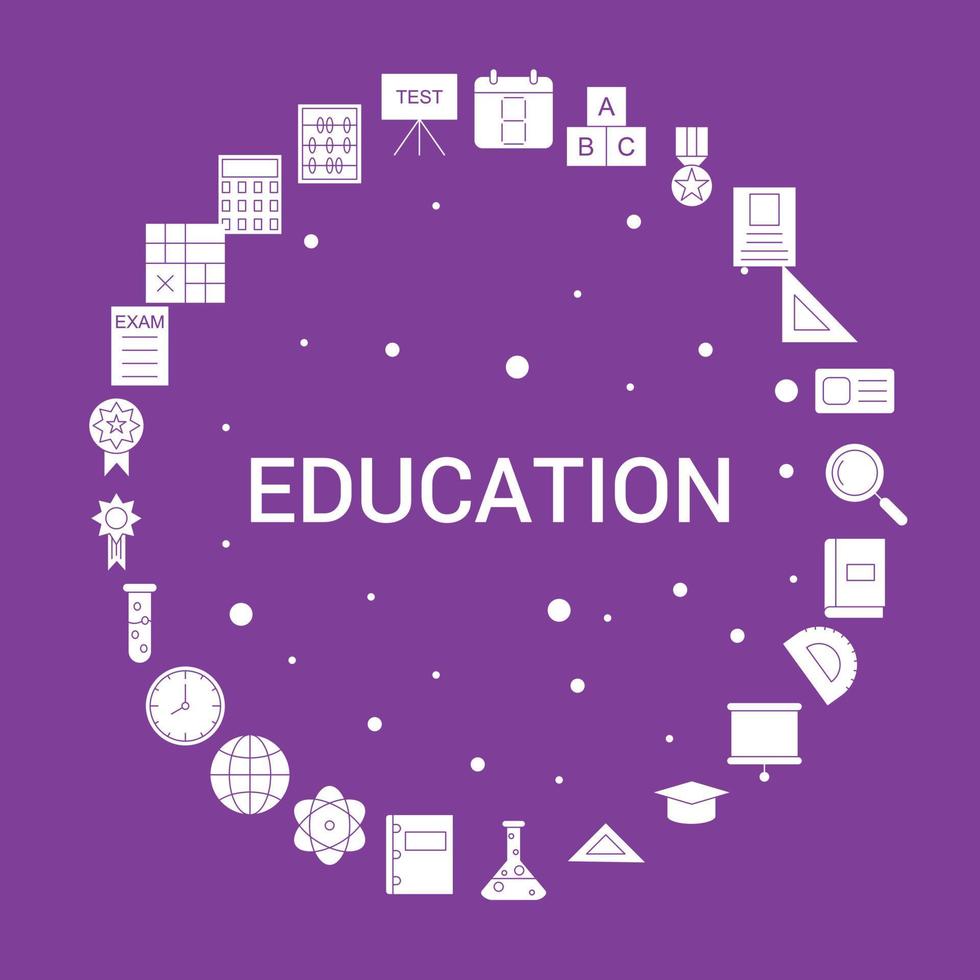 TEST

A
B C

EXAM

EDUCATION