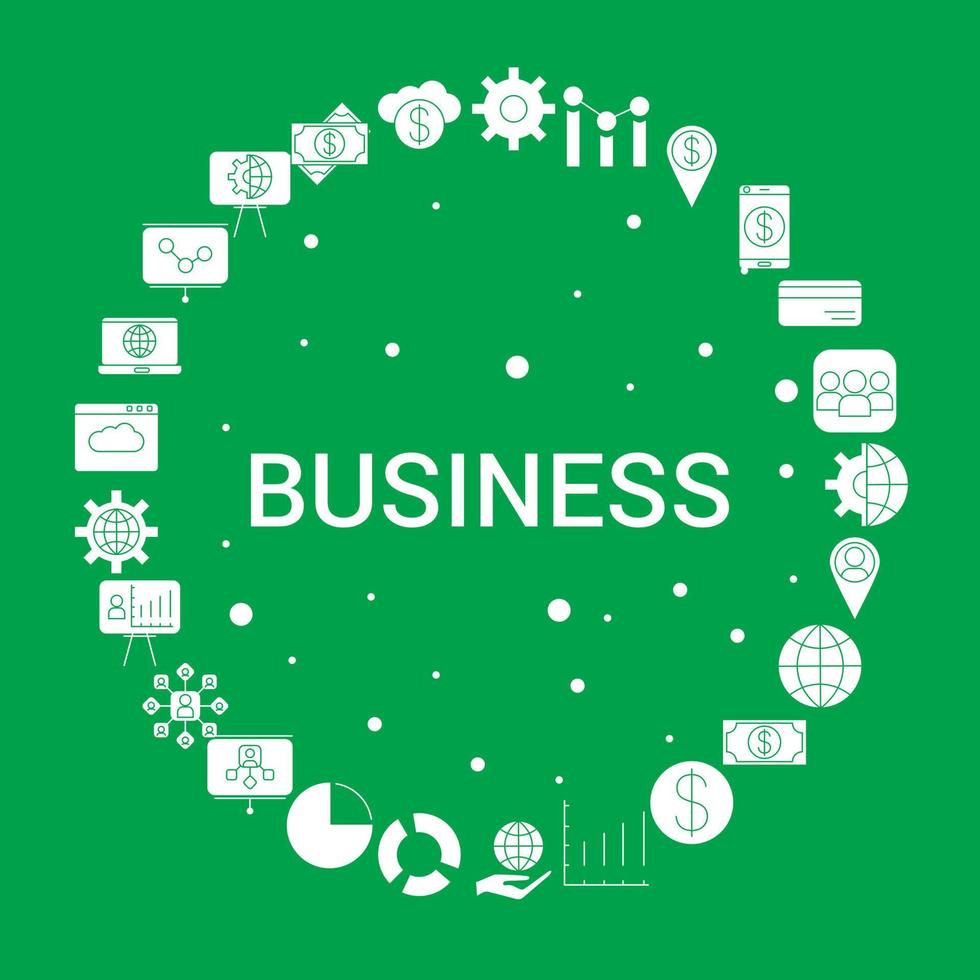 BUSINESS