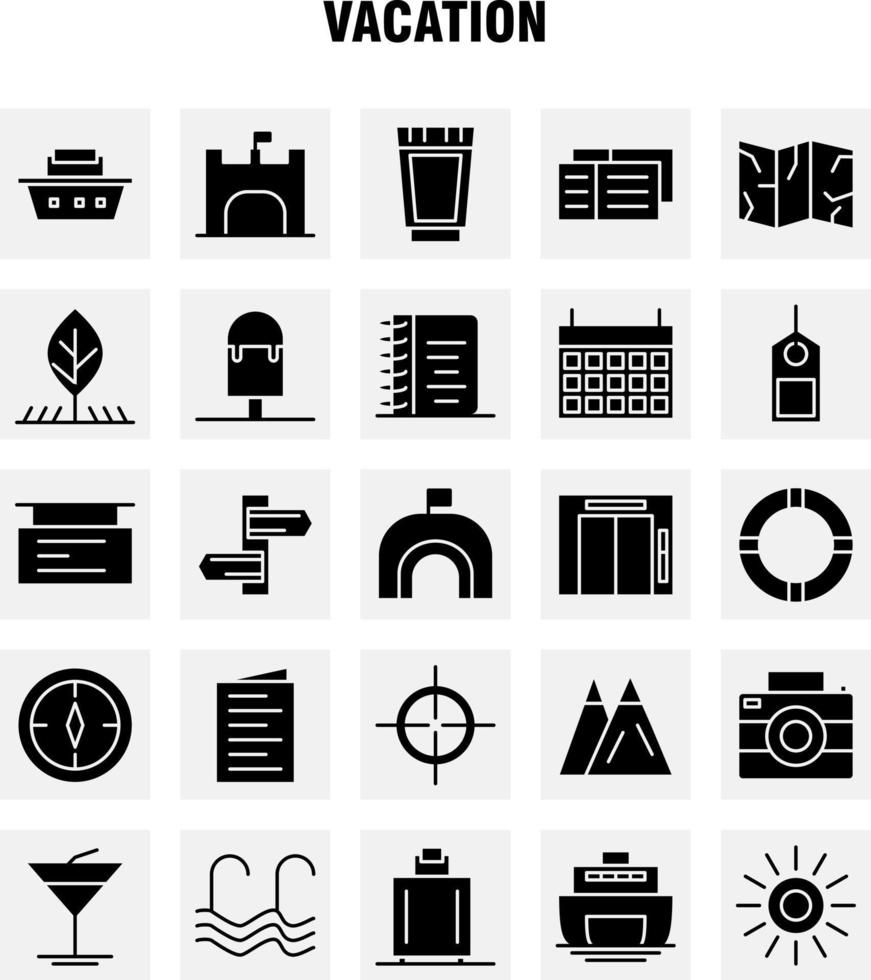 VACATION