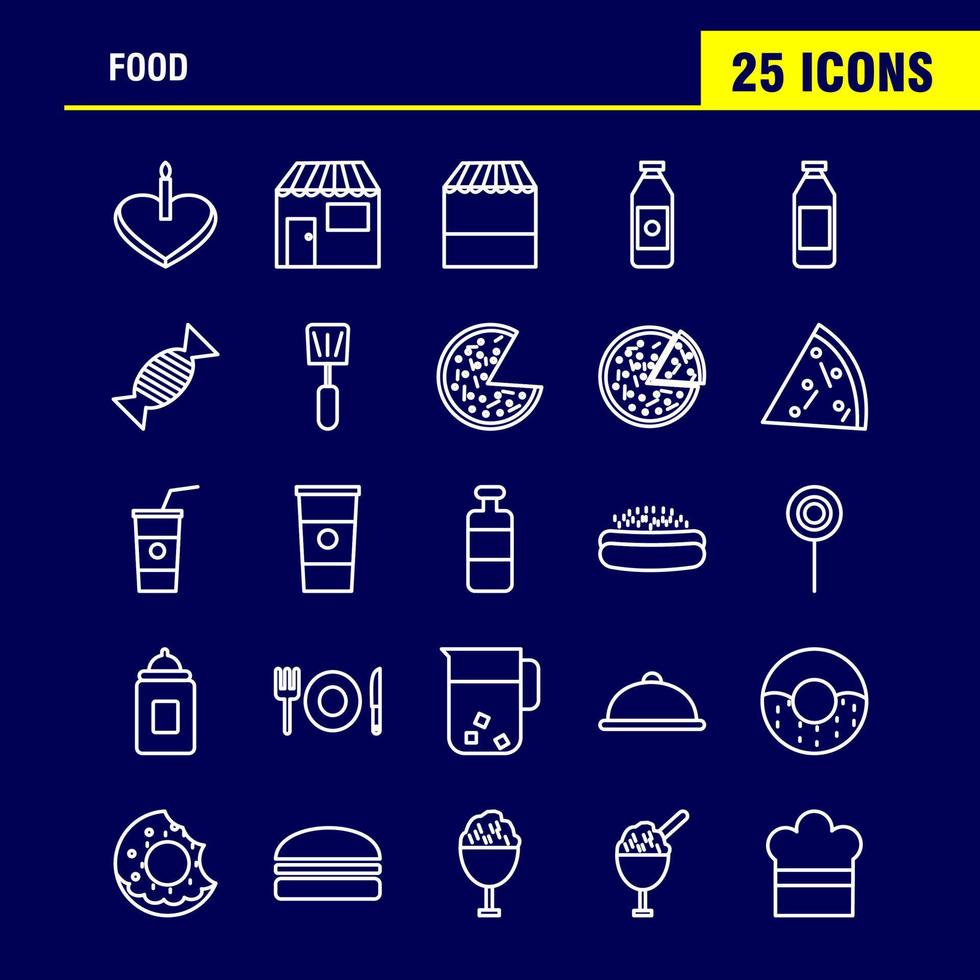 FOOD

25 ICONS