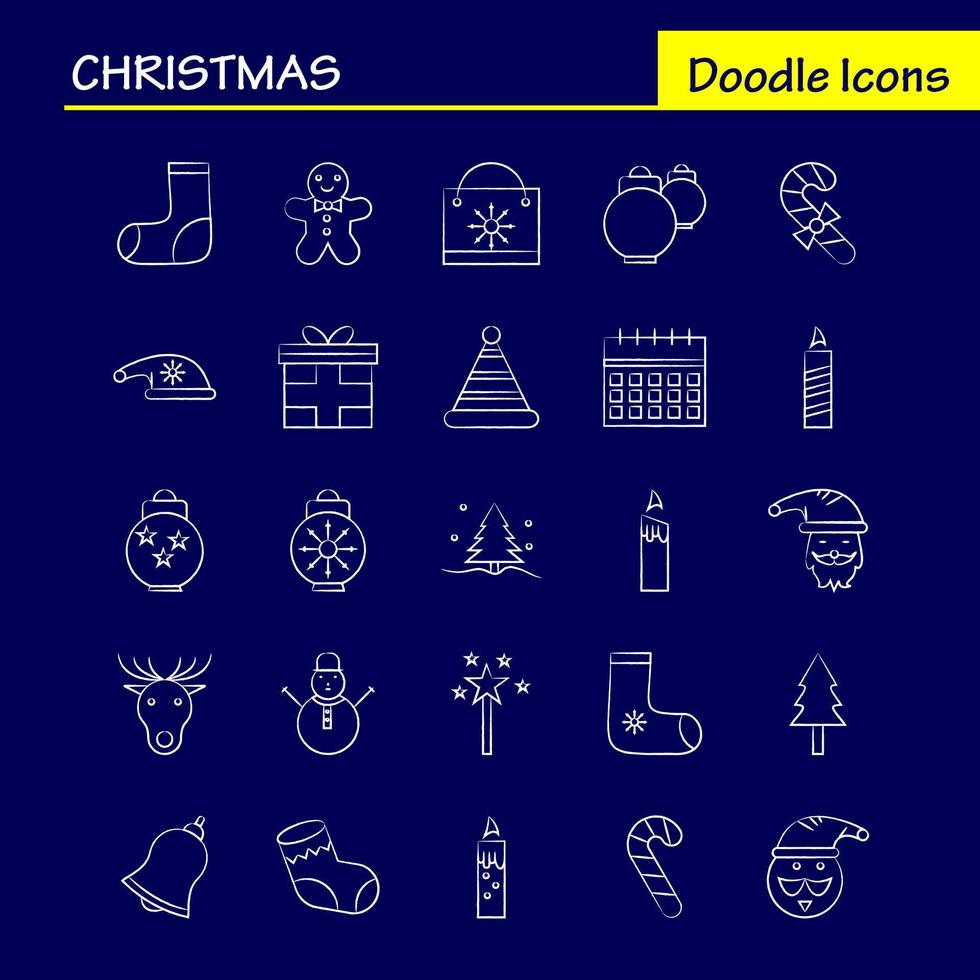 CHRISTMAS

Doodle Icons