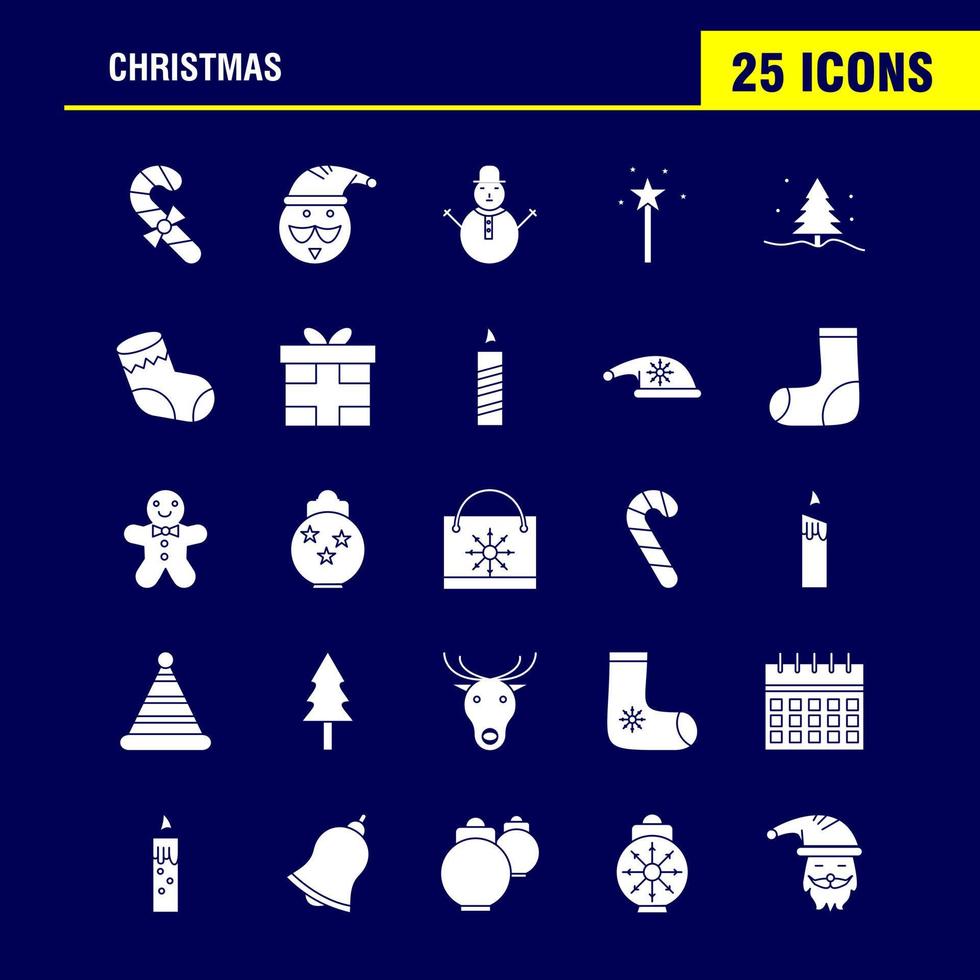 CHRISTMAS

25 ICONS