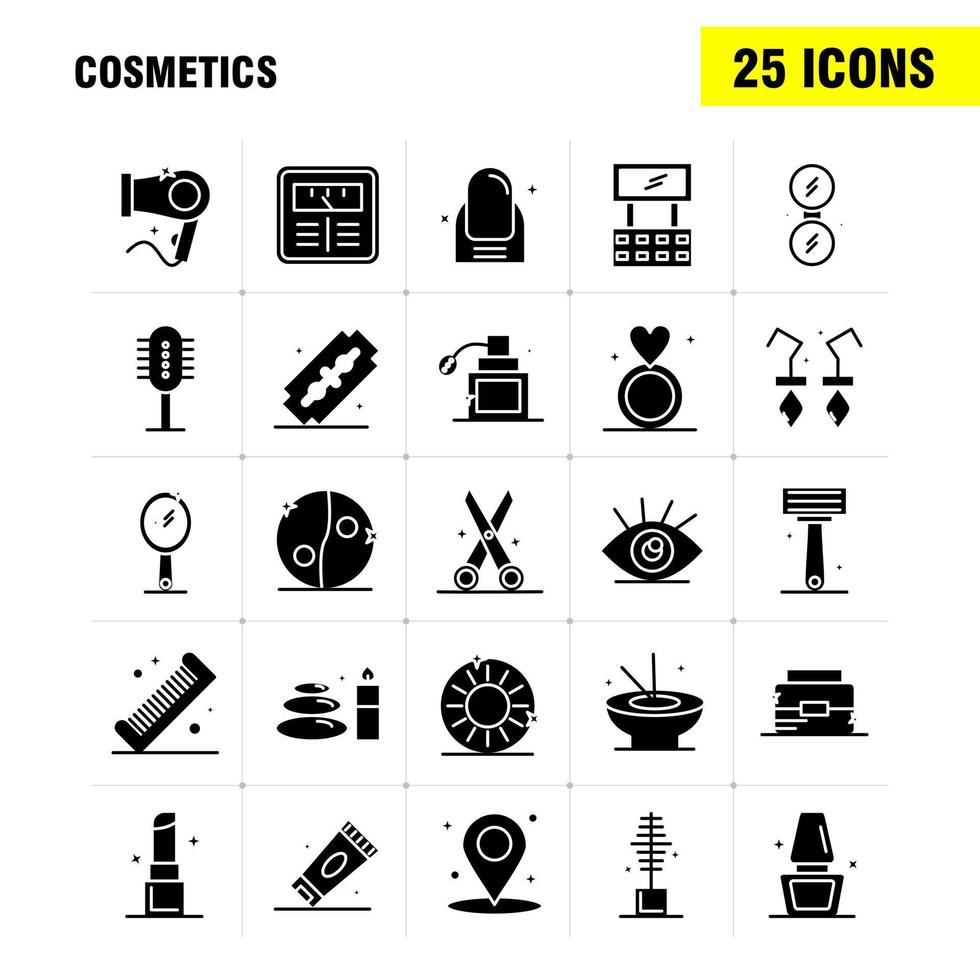 COSMETICS

25 ICONS