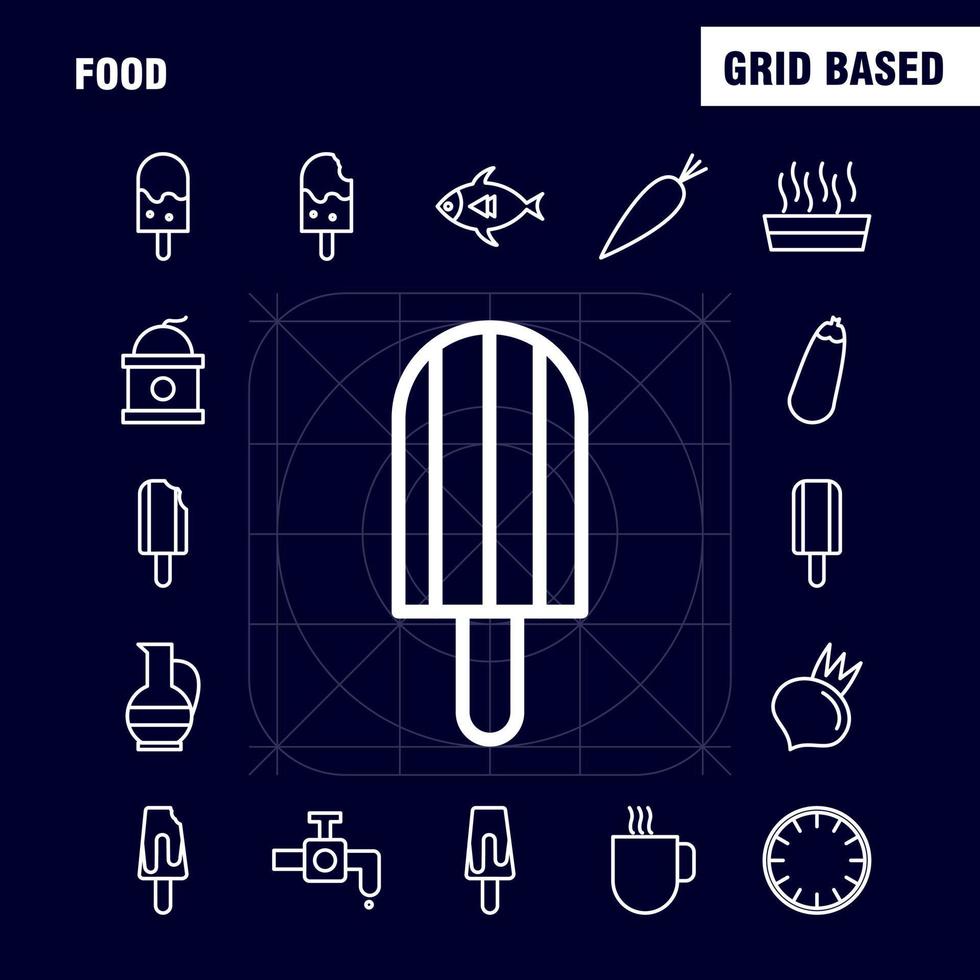 FOOD

GRID BASED