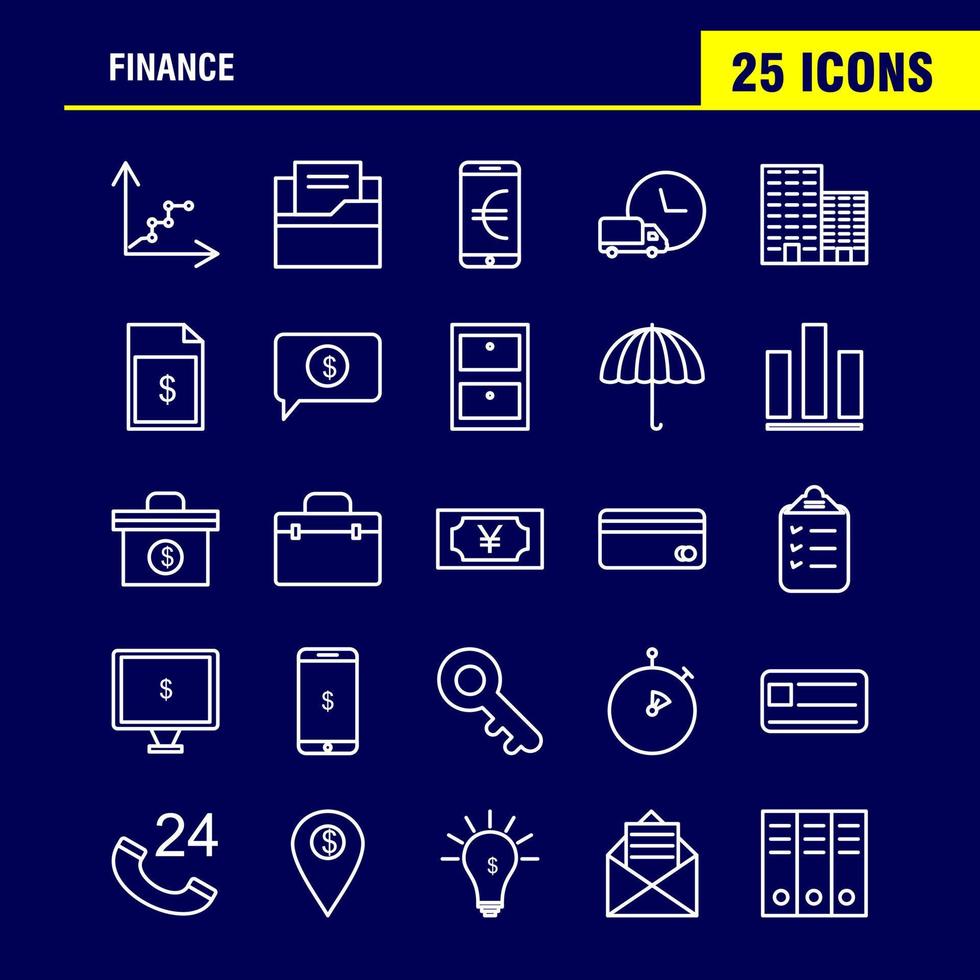 FINANCE

25 ICONS

€

$

$

$

¥

$

$

24

$

$