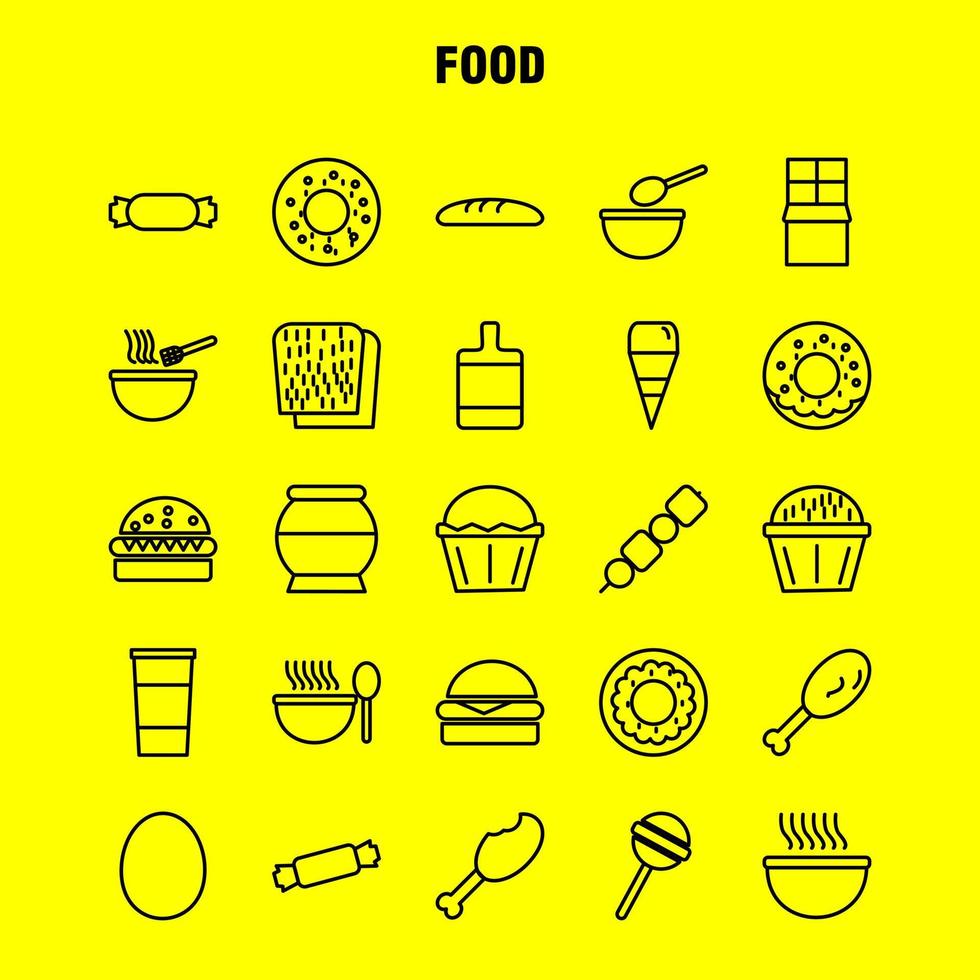 FOOD