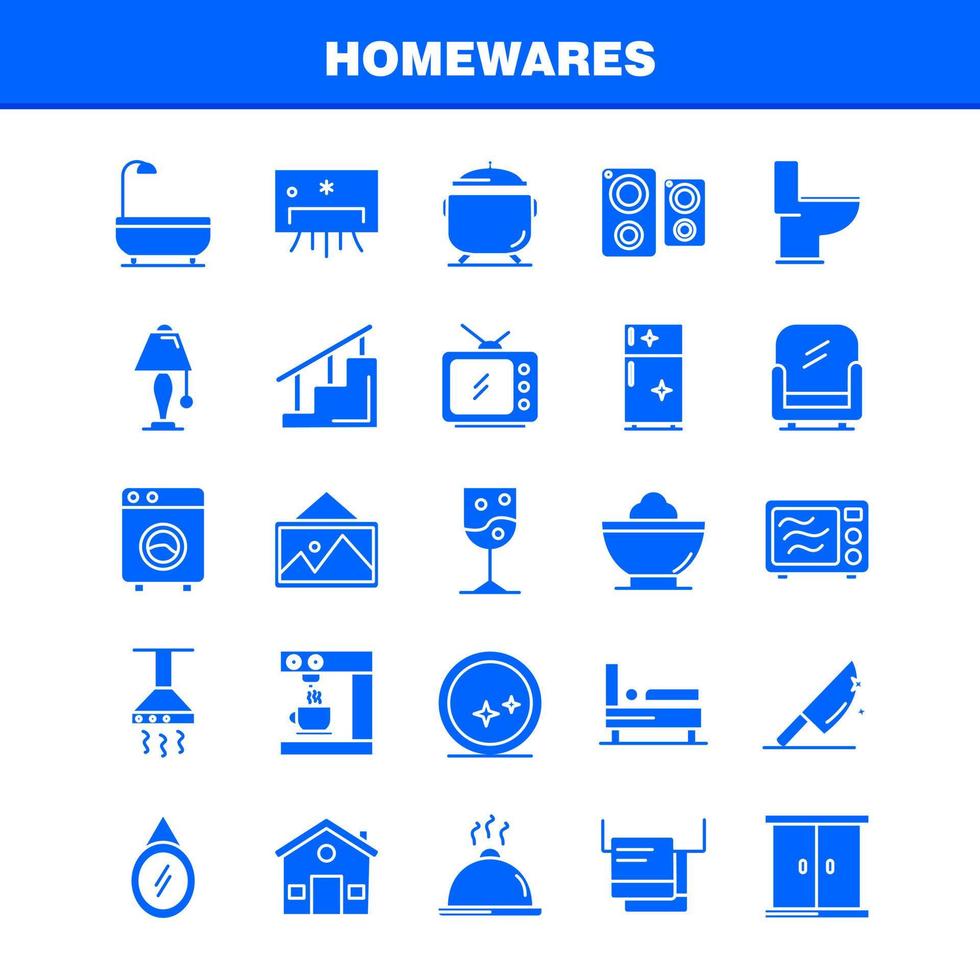 HOMEWARES