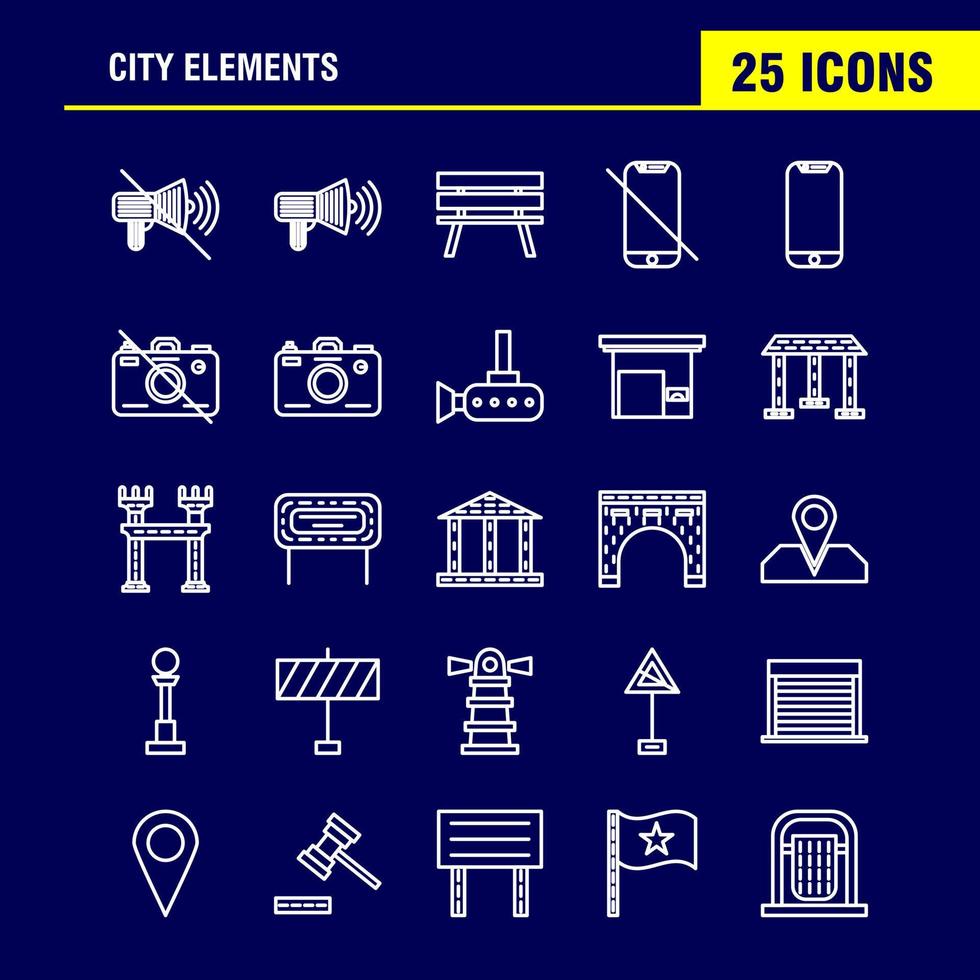 CITY ELEMENTS

25 ICONS