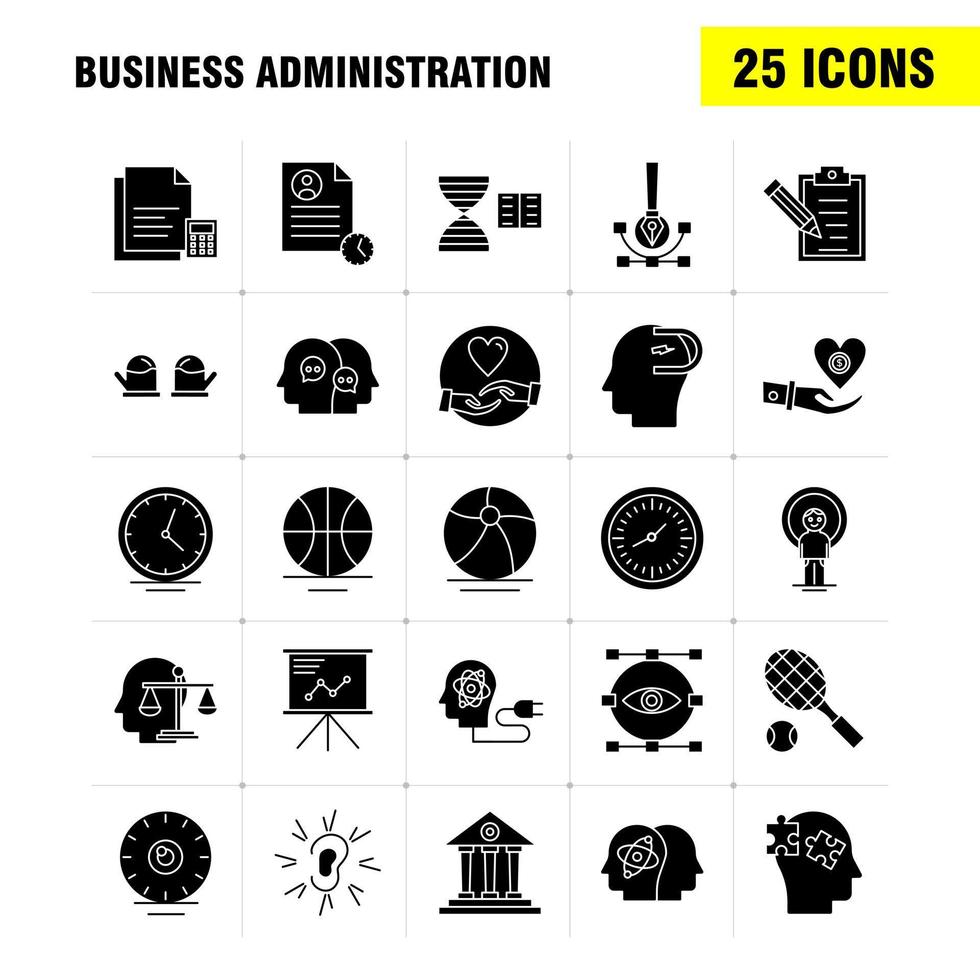 BUSINESS ADMINISTRATION

25 ICONS