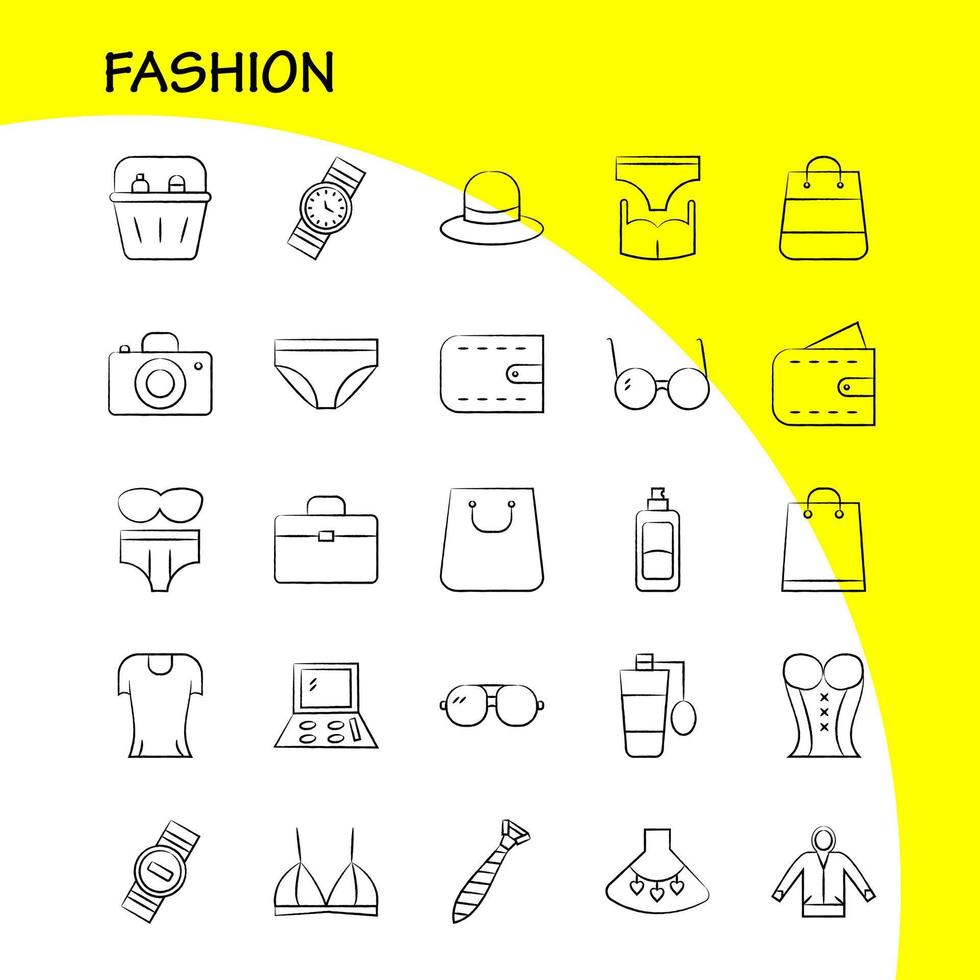 FASHION