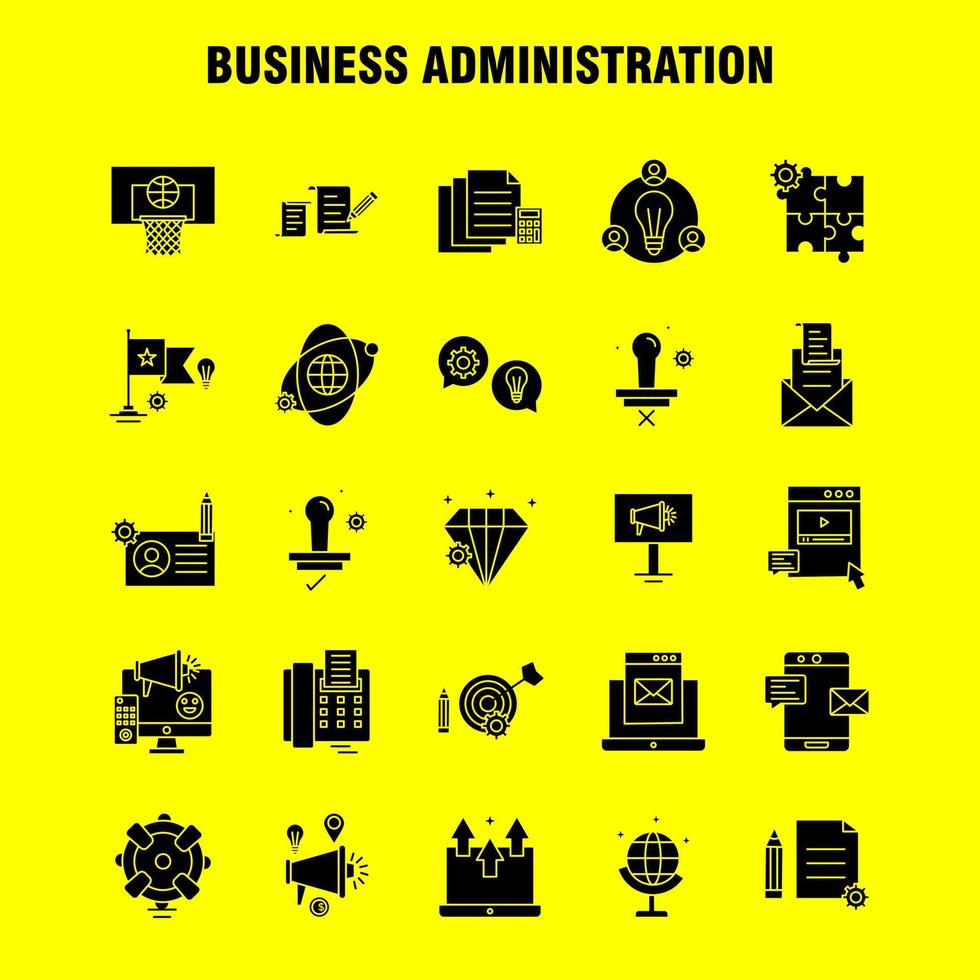 BUSINESS ADMINISTRATION