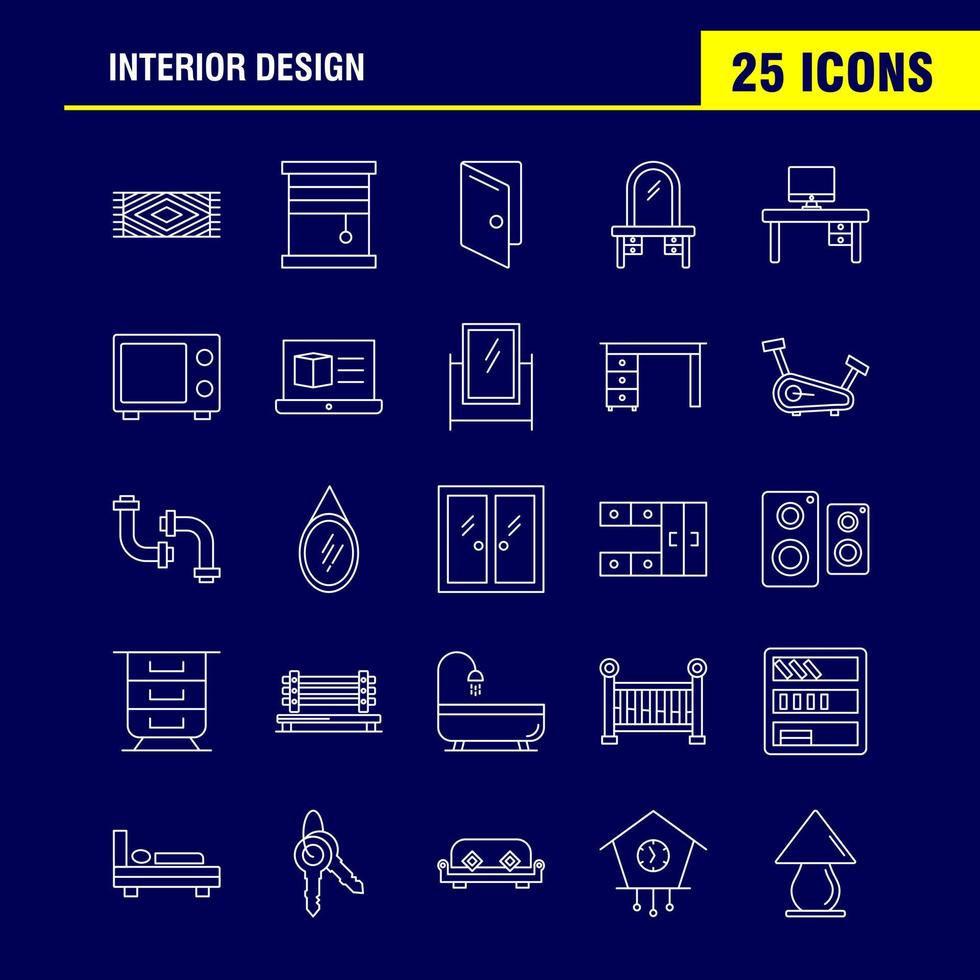 INTERIOR DESIGN

25 ICONS