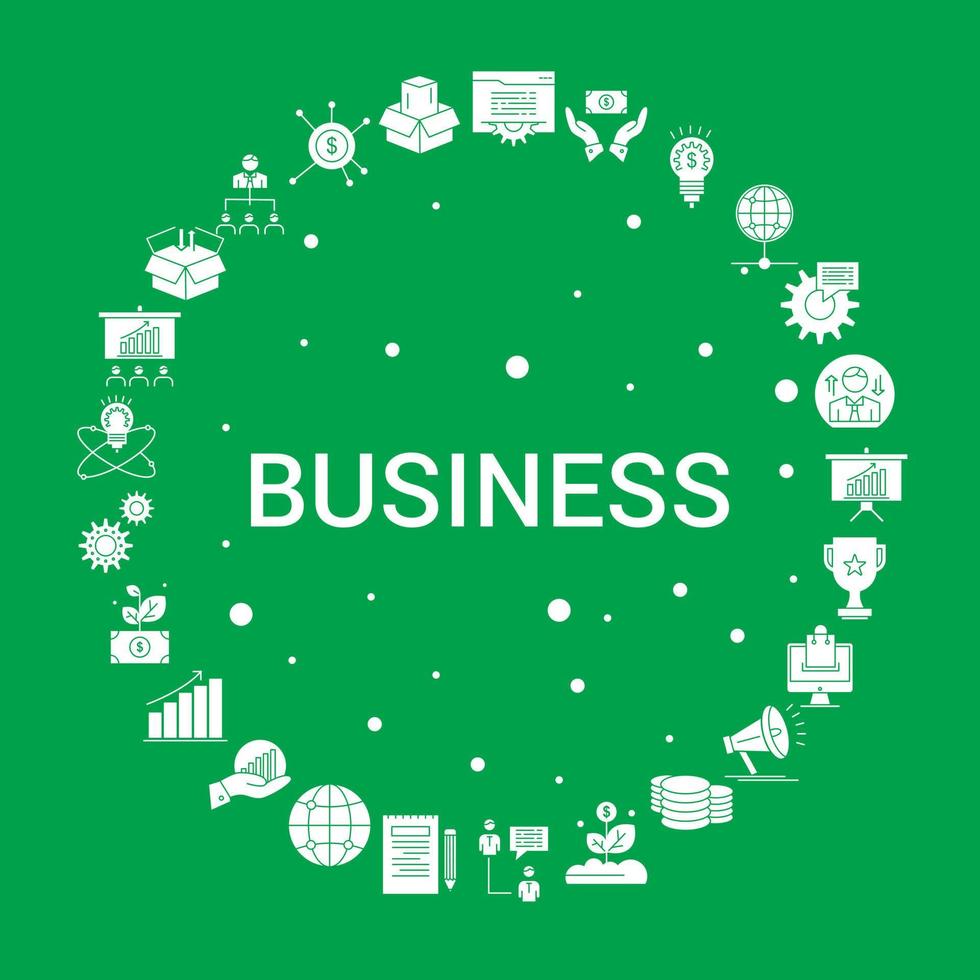 BUSINESS