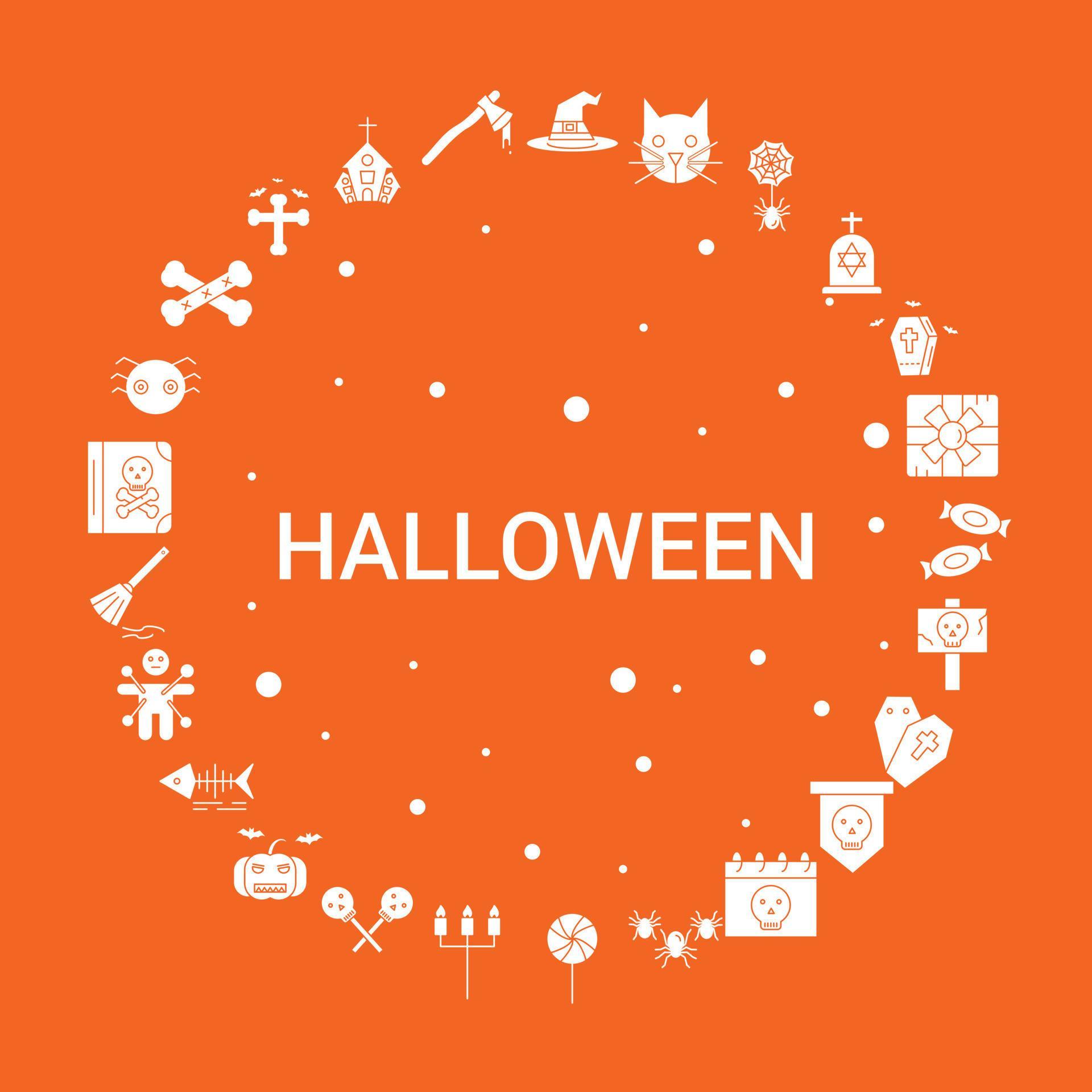 HALLOWEEN