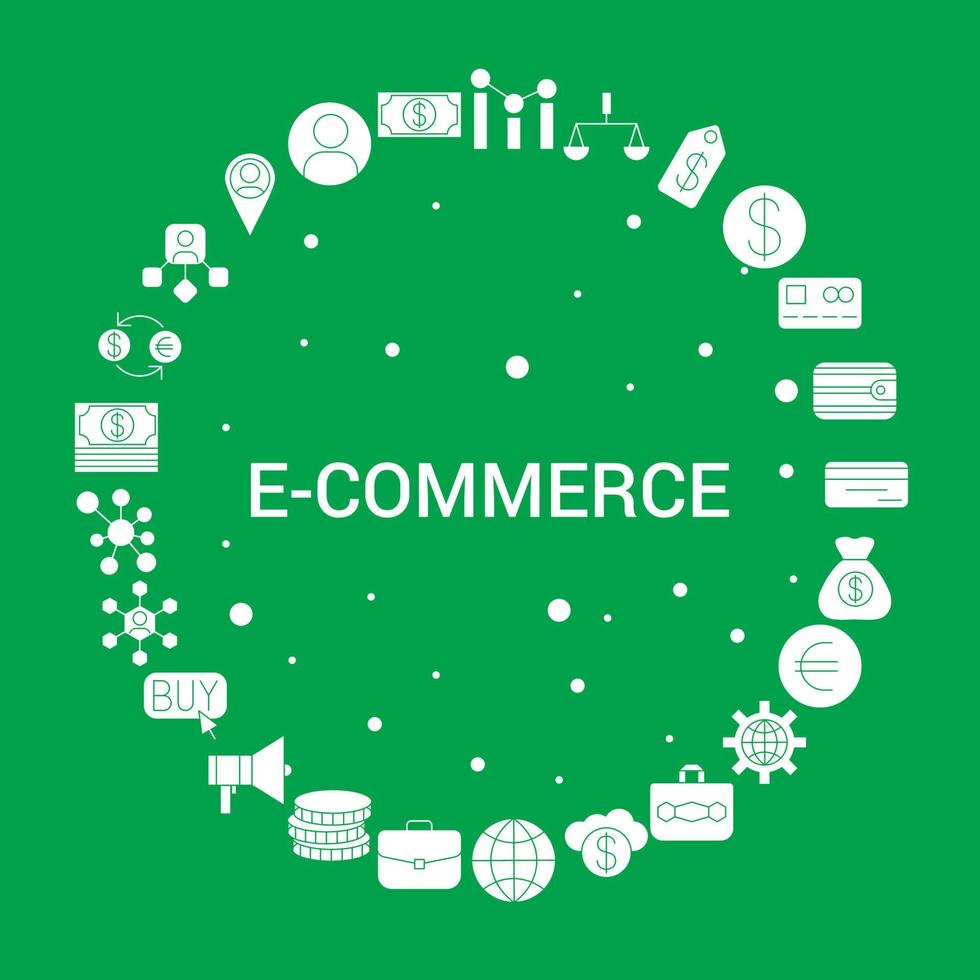 E-COMMERCE

BUY