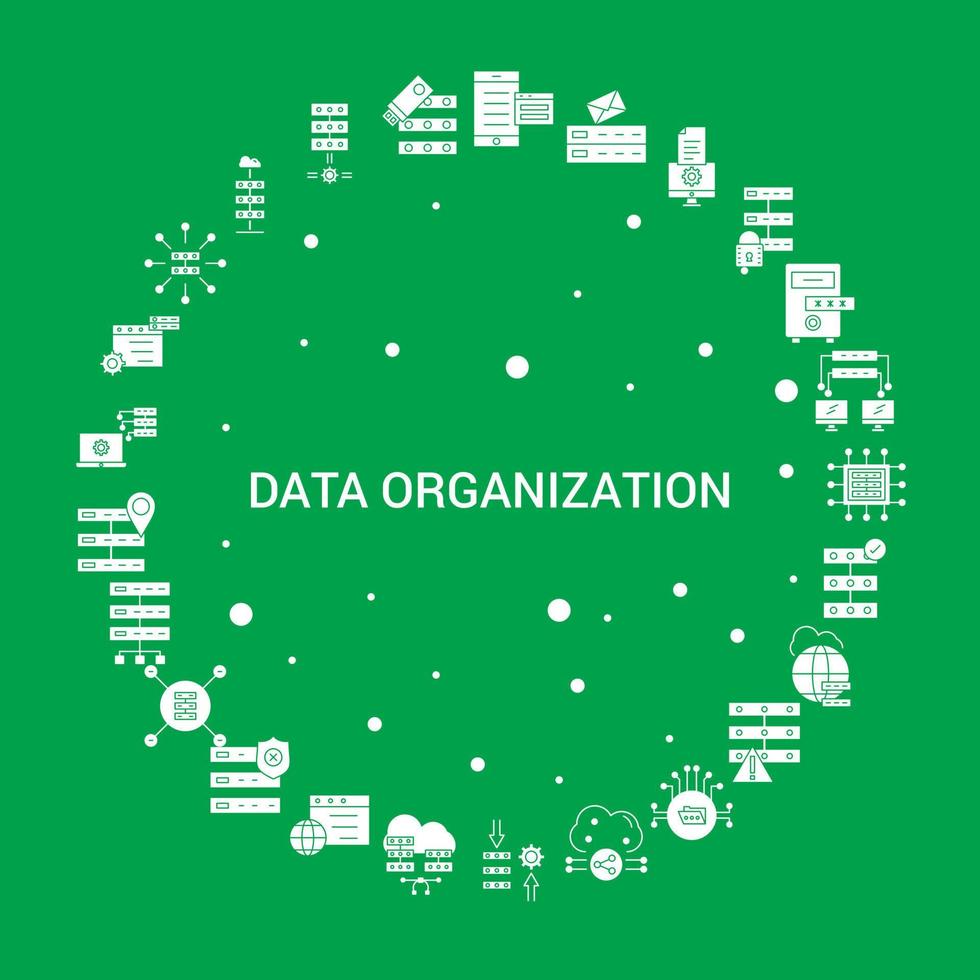 DATA ORGANIZATION