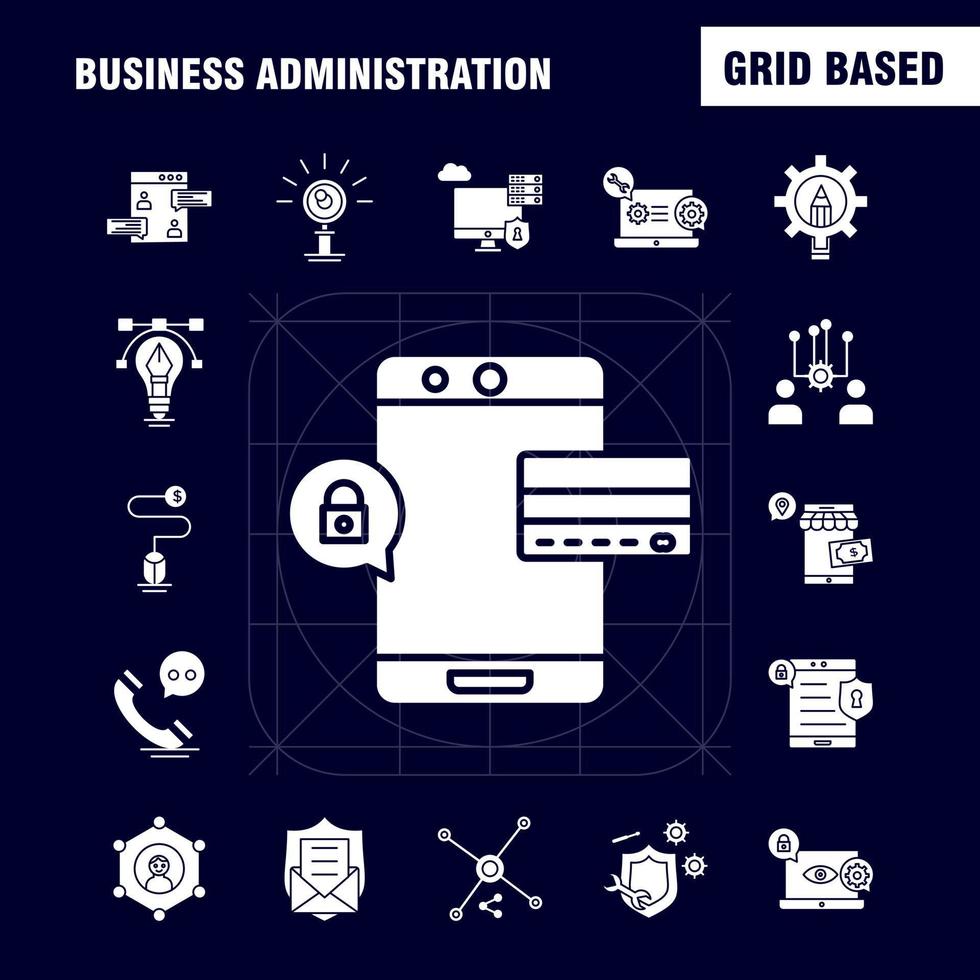 BUSINESS ADMINISTRATION

GRID BASED

$

$