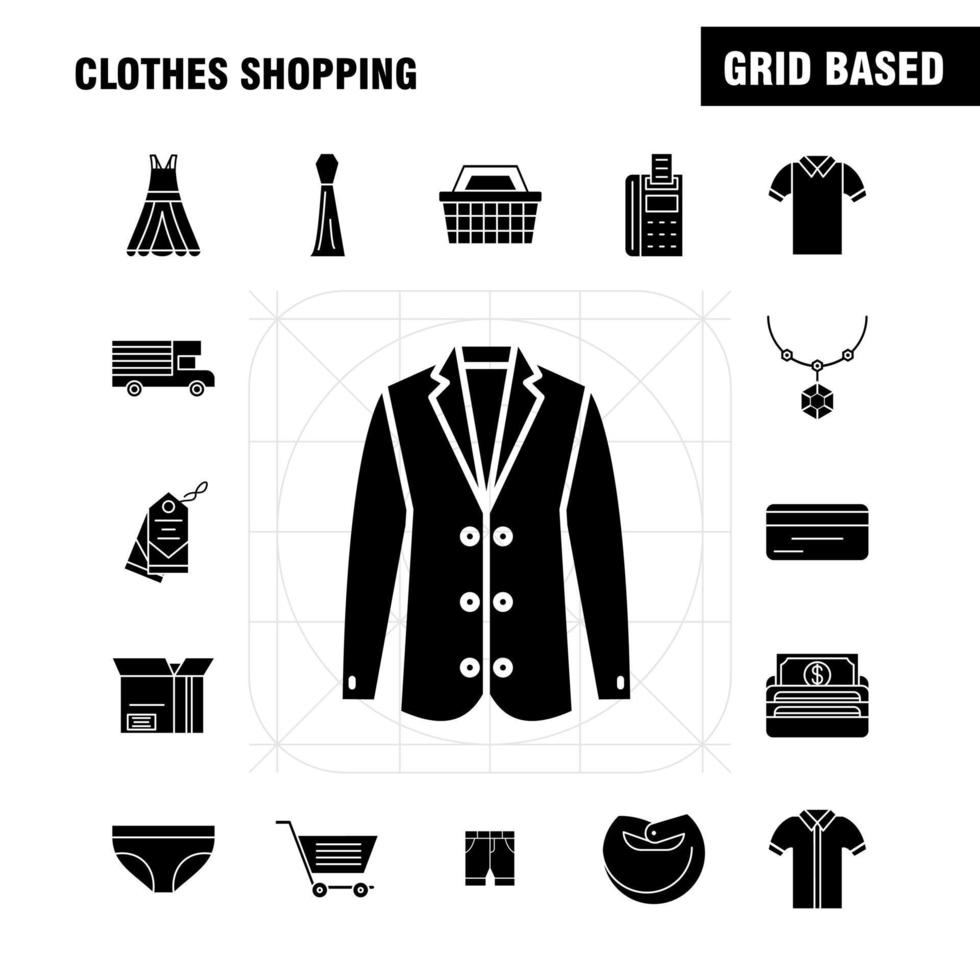 CLOTHES SHOPPING

GRID BASED

$