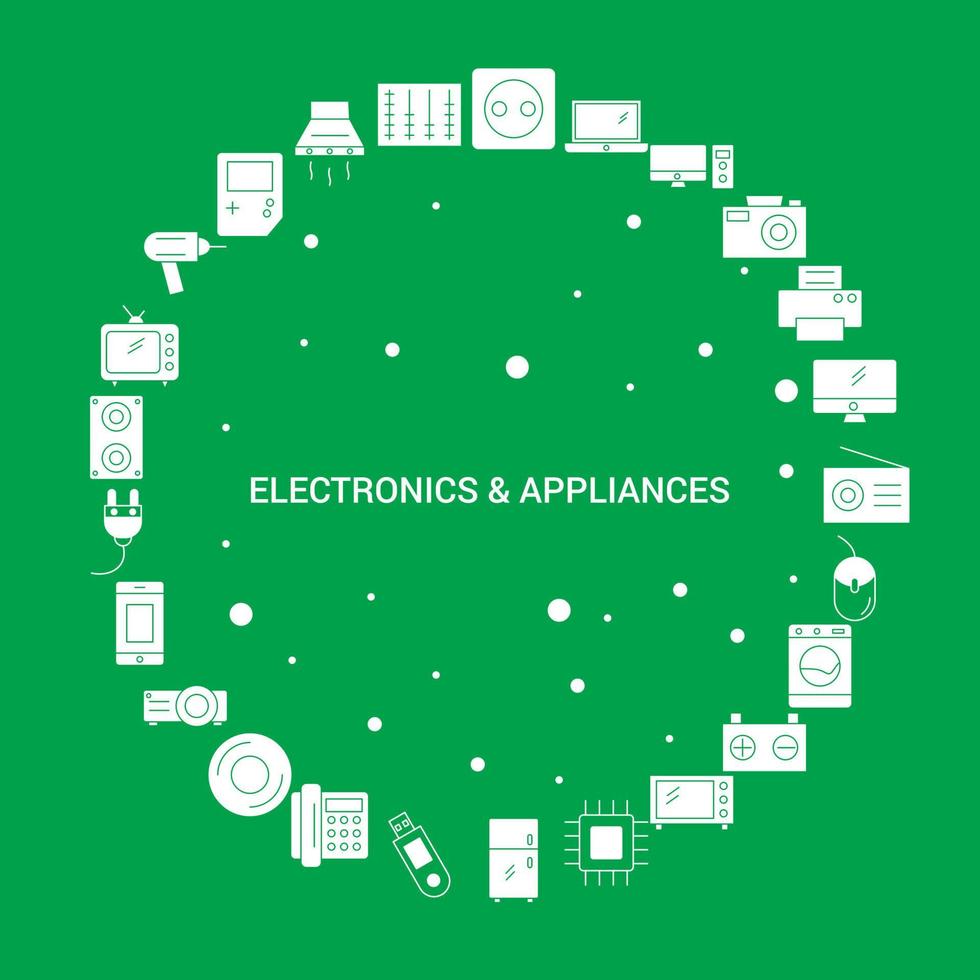 ELECTRONICS & APPLIANCES