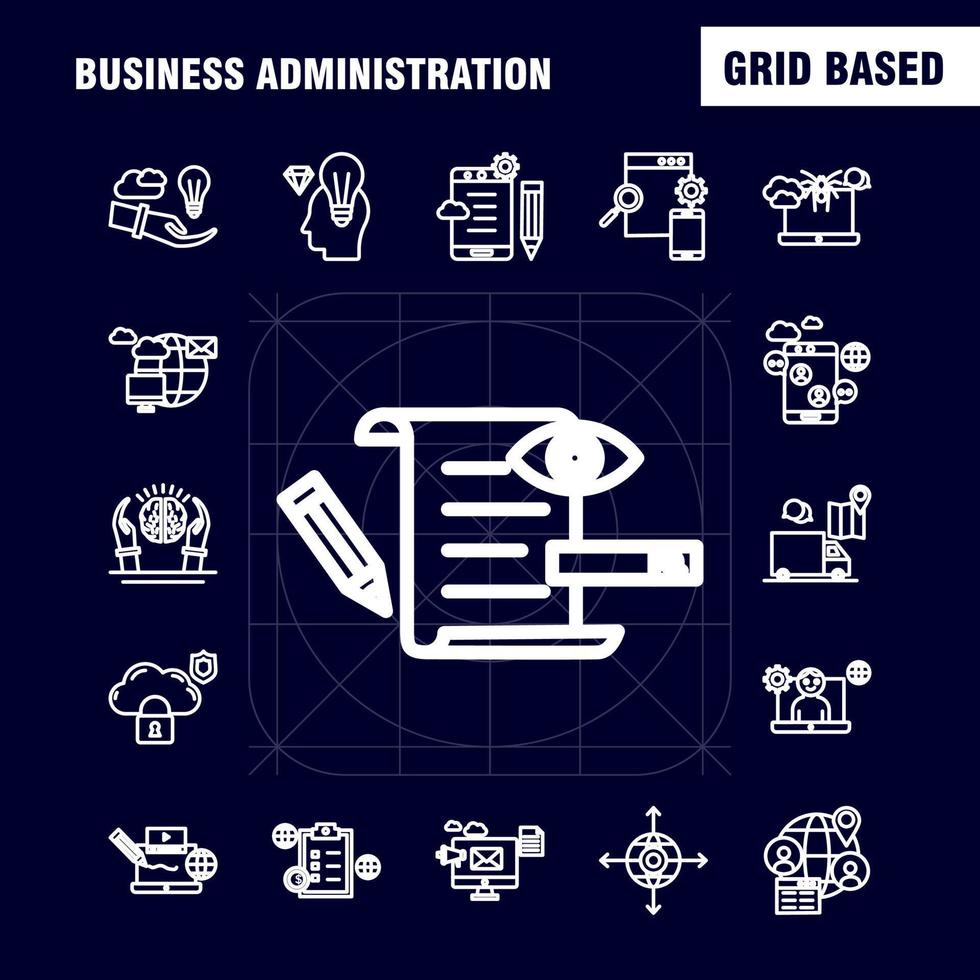 BUSINESS ADMINISTRATION

GRID BASED