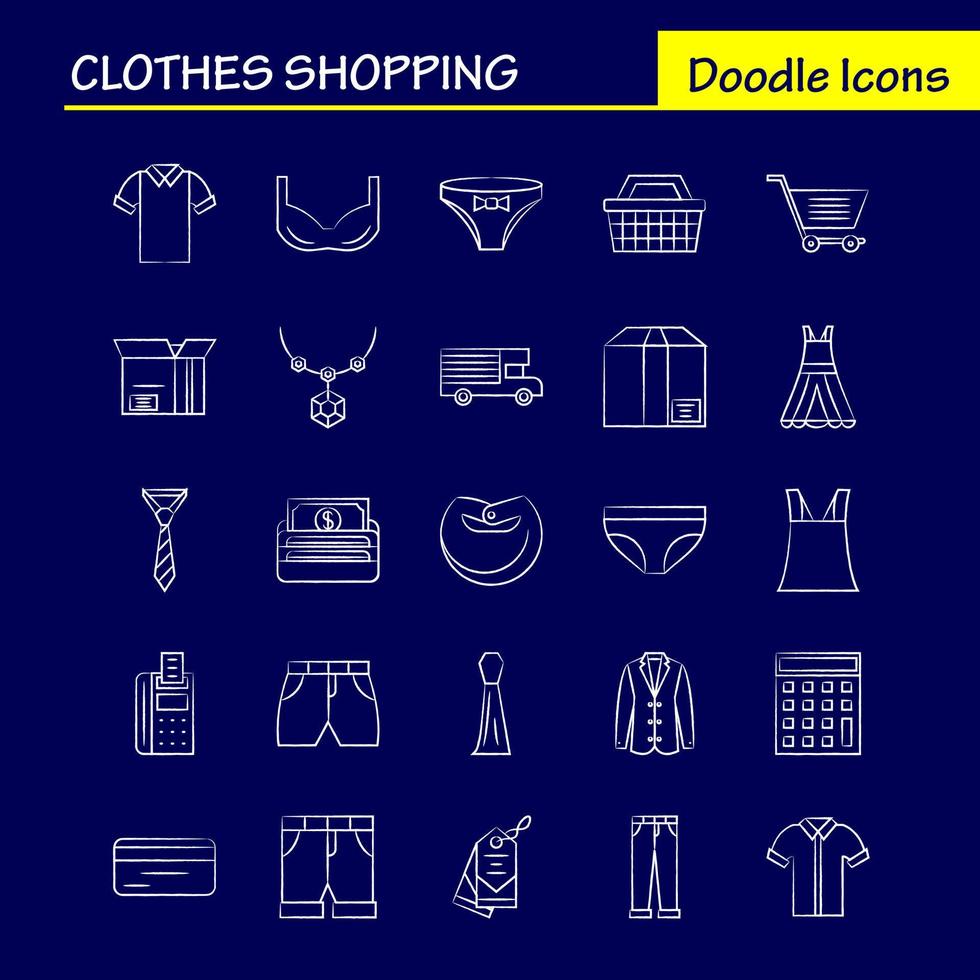 CLOTHES SHOPPING

Doodle Icons

$