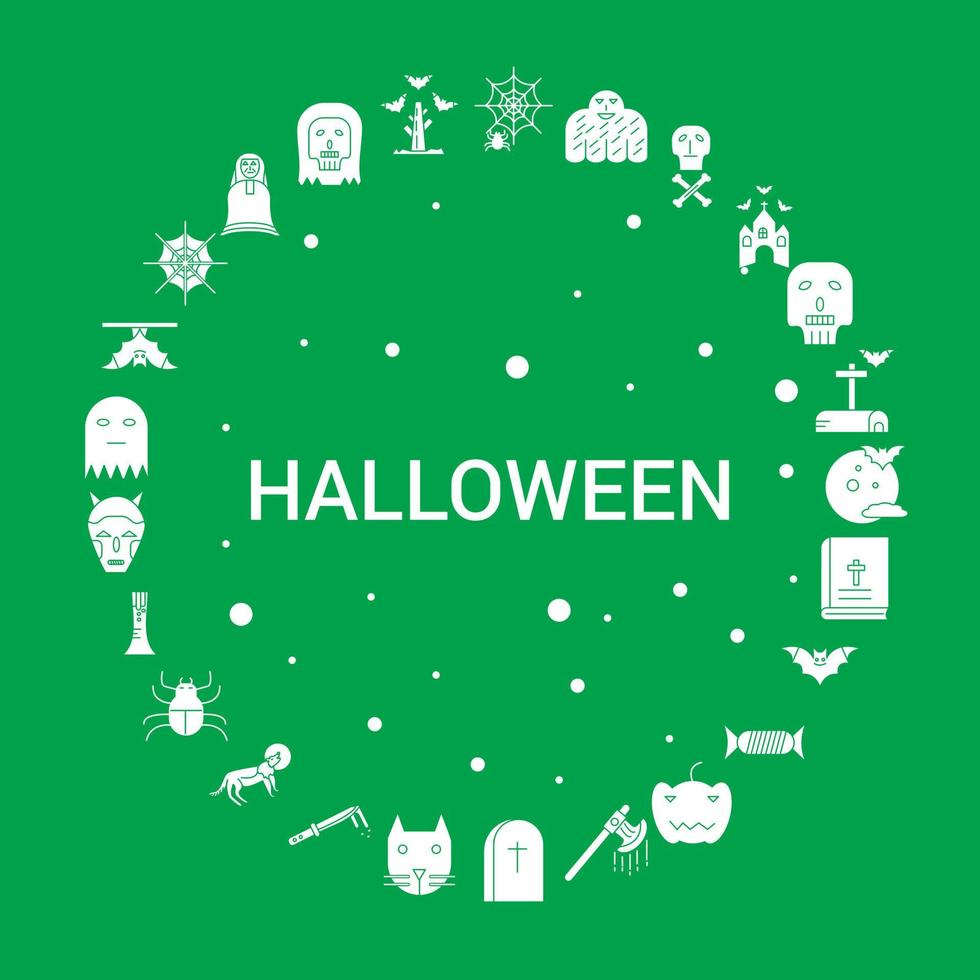 HALLOWEEN