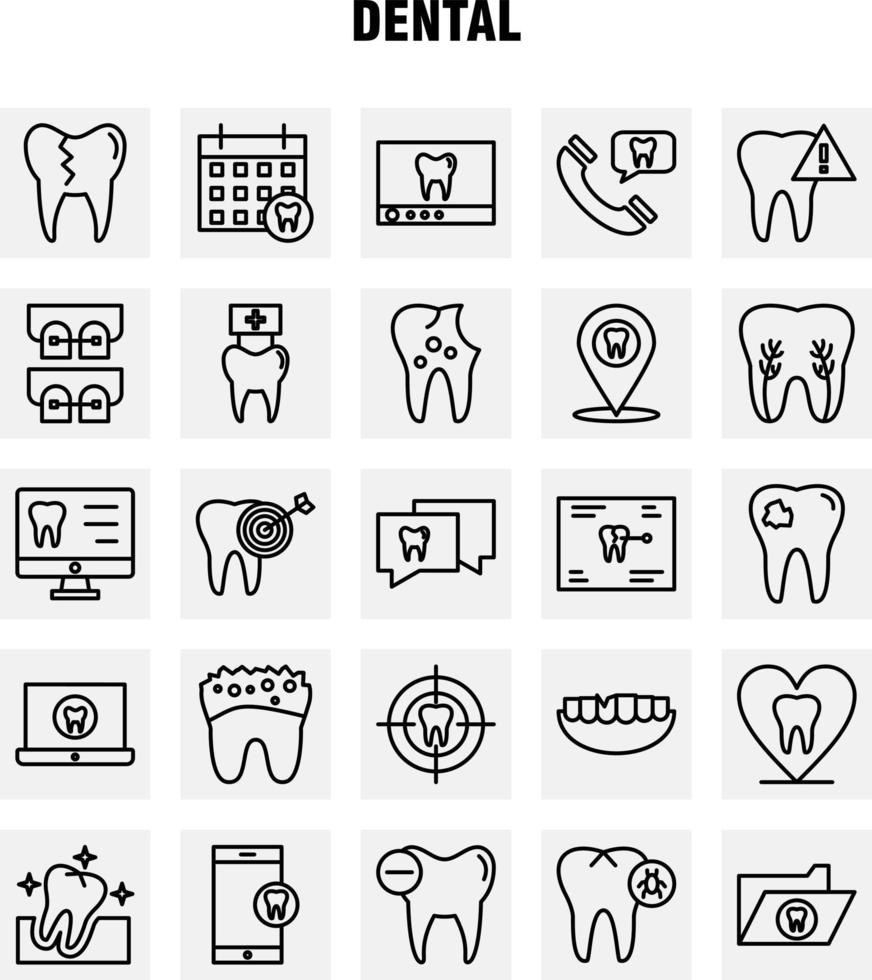 DENTAL