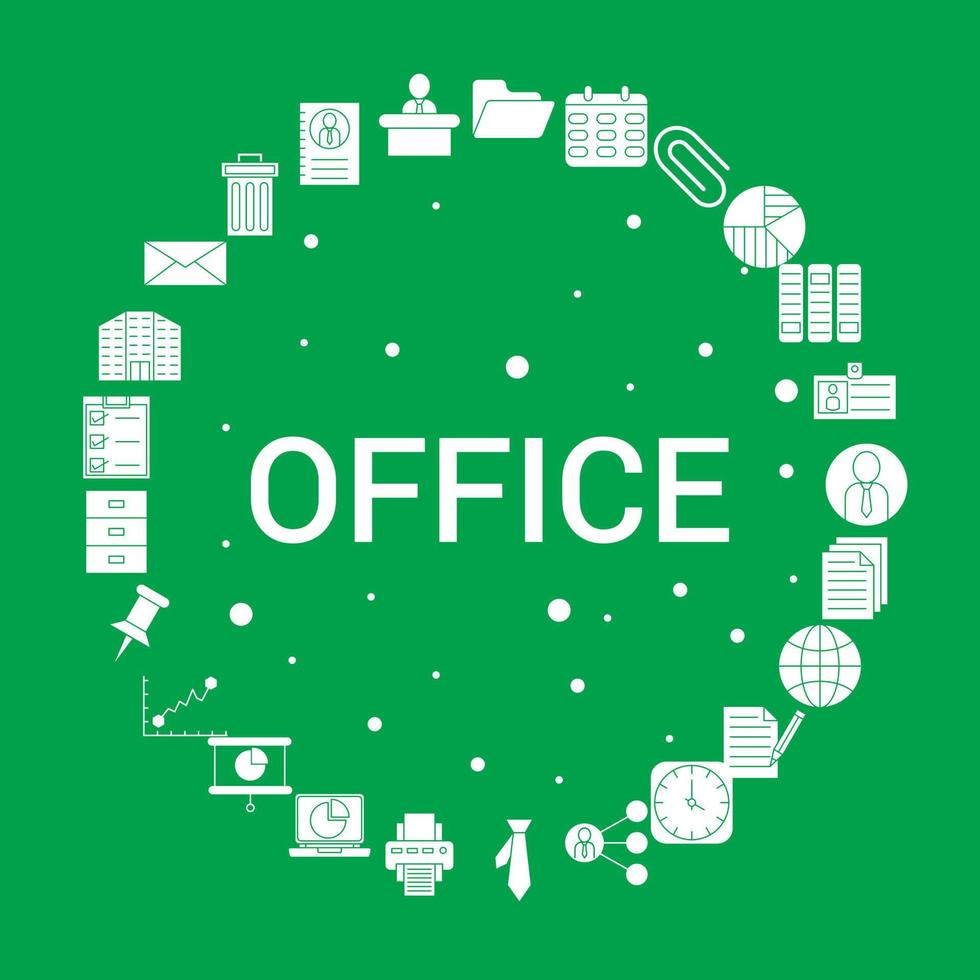 OFFICE