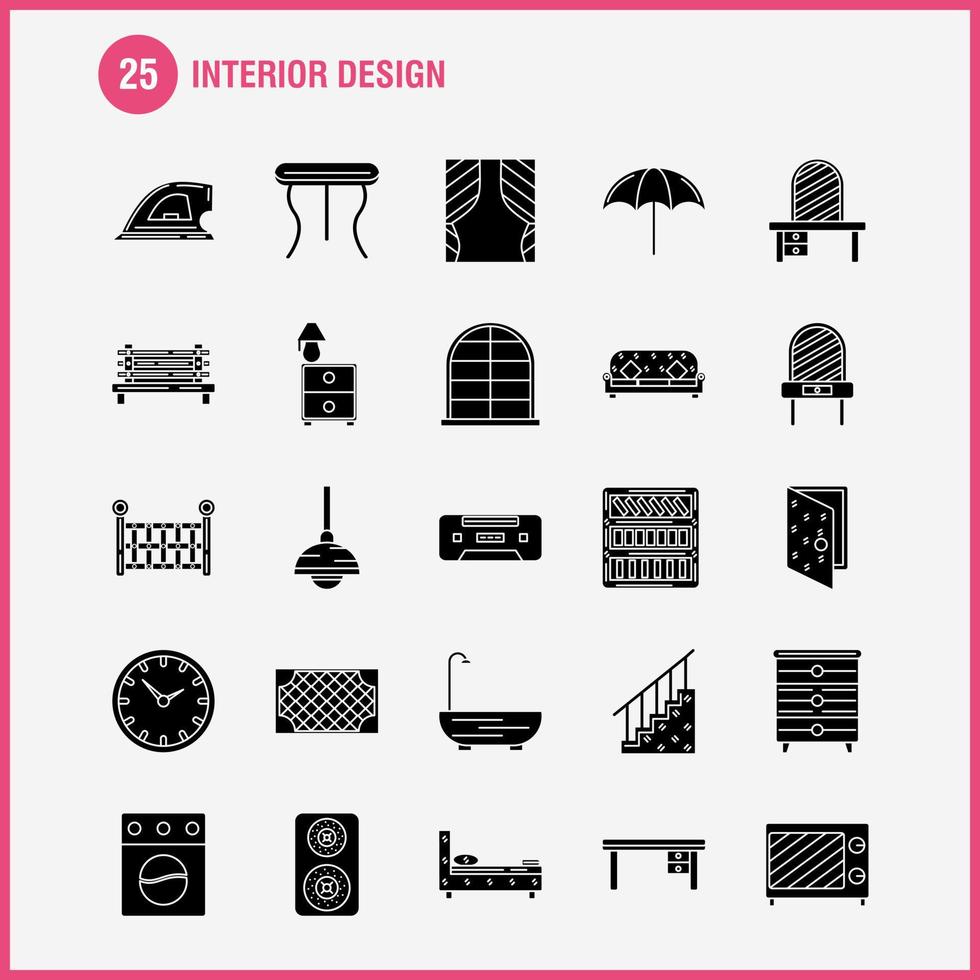 25 INTERIOR DESIGN