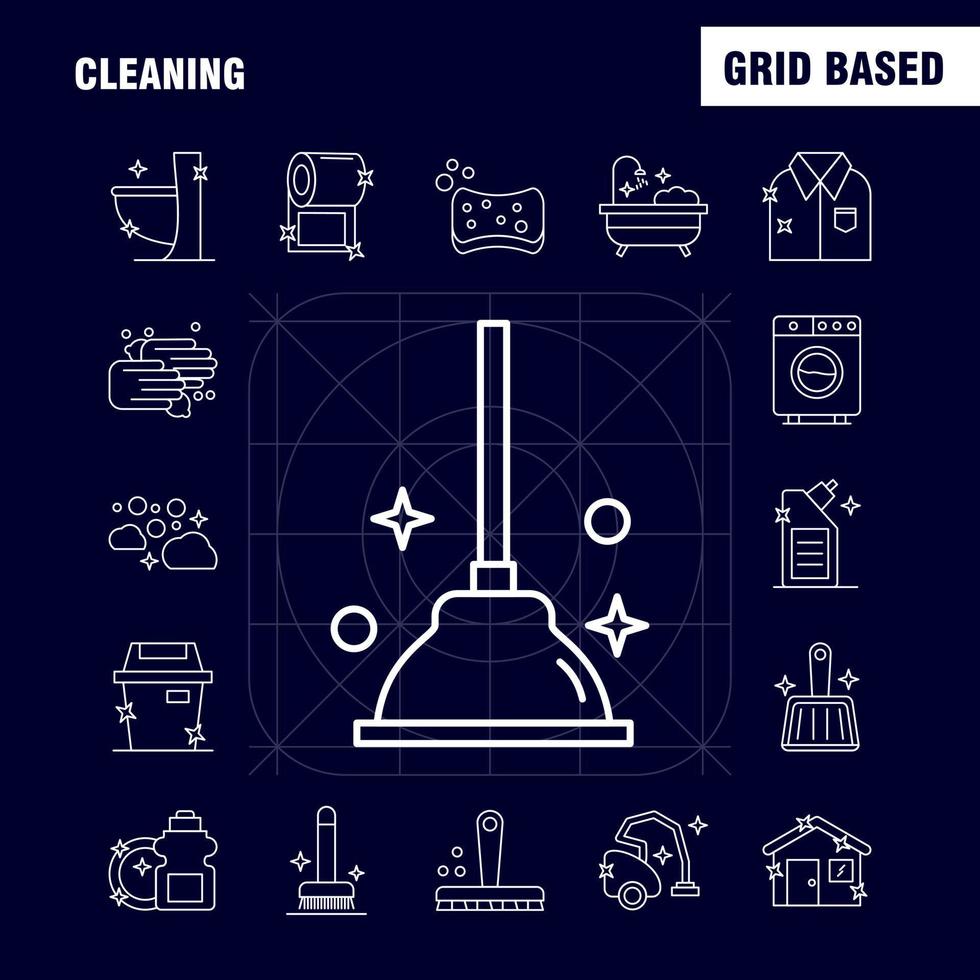 CLEANING

GRID BASED