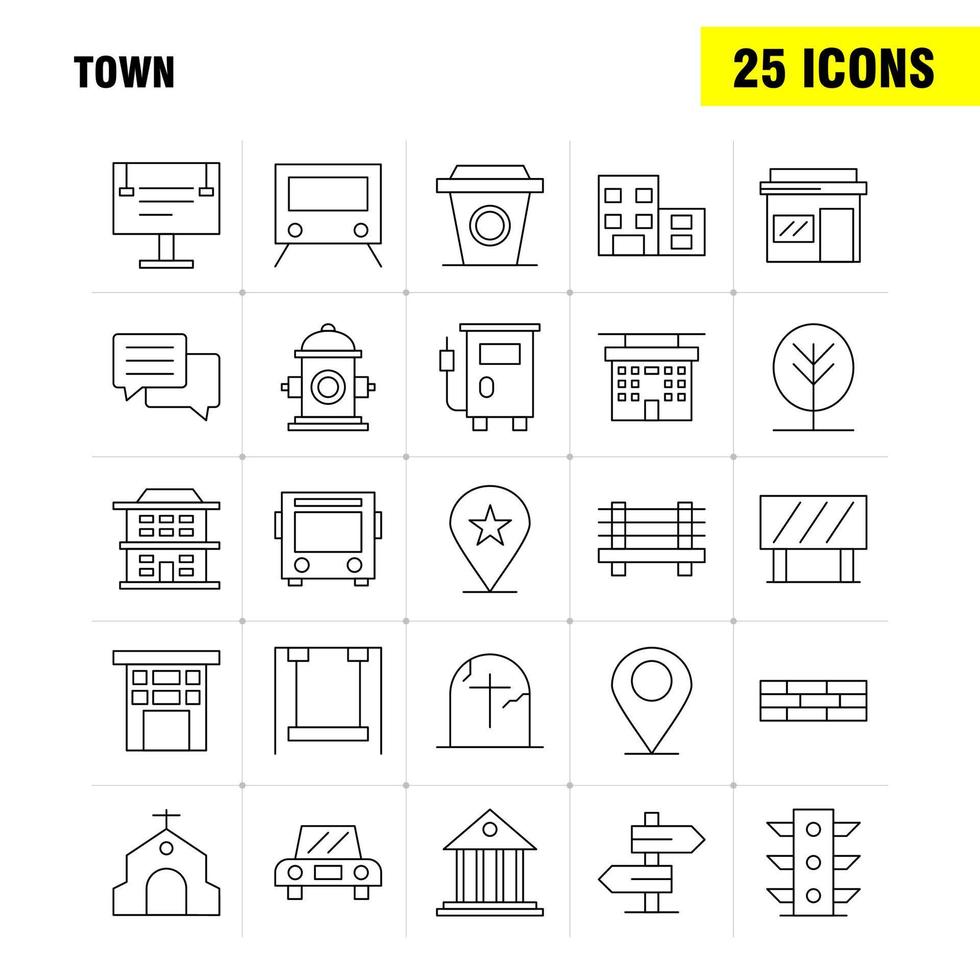 TOWN

25 ICONS