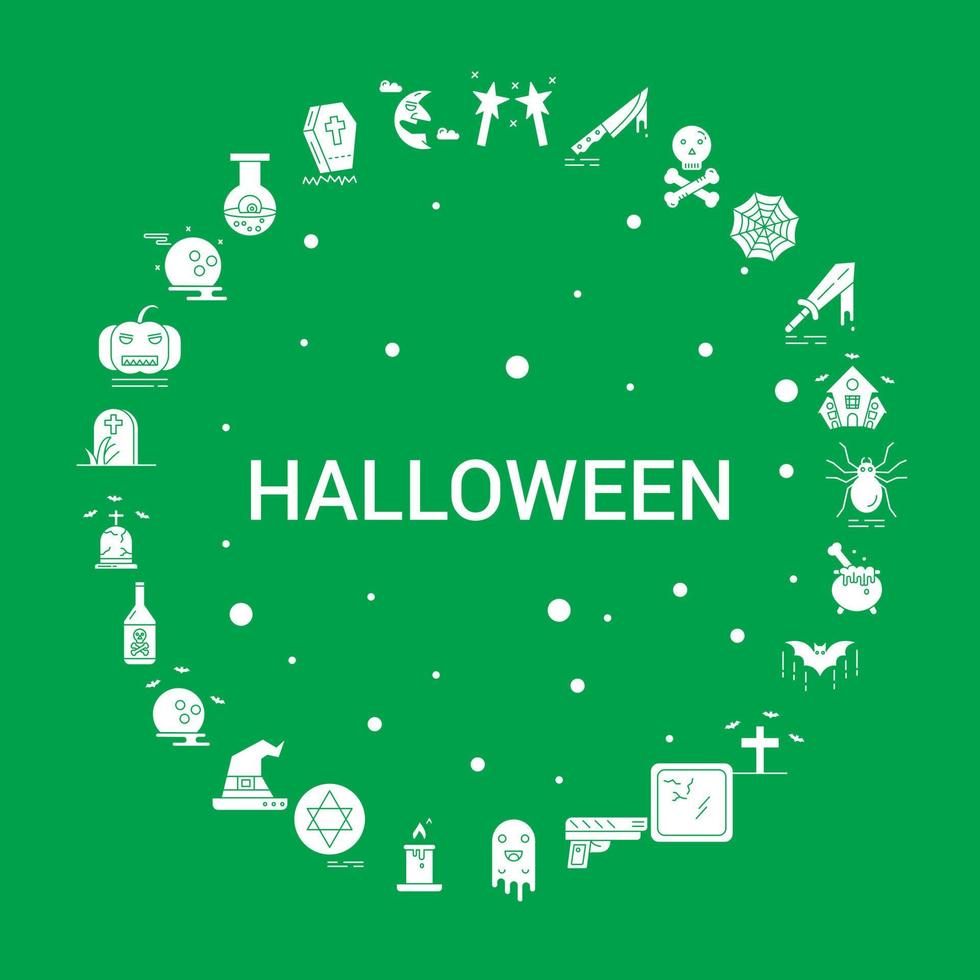 HALLOWEEN